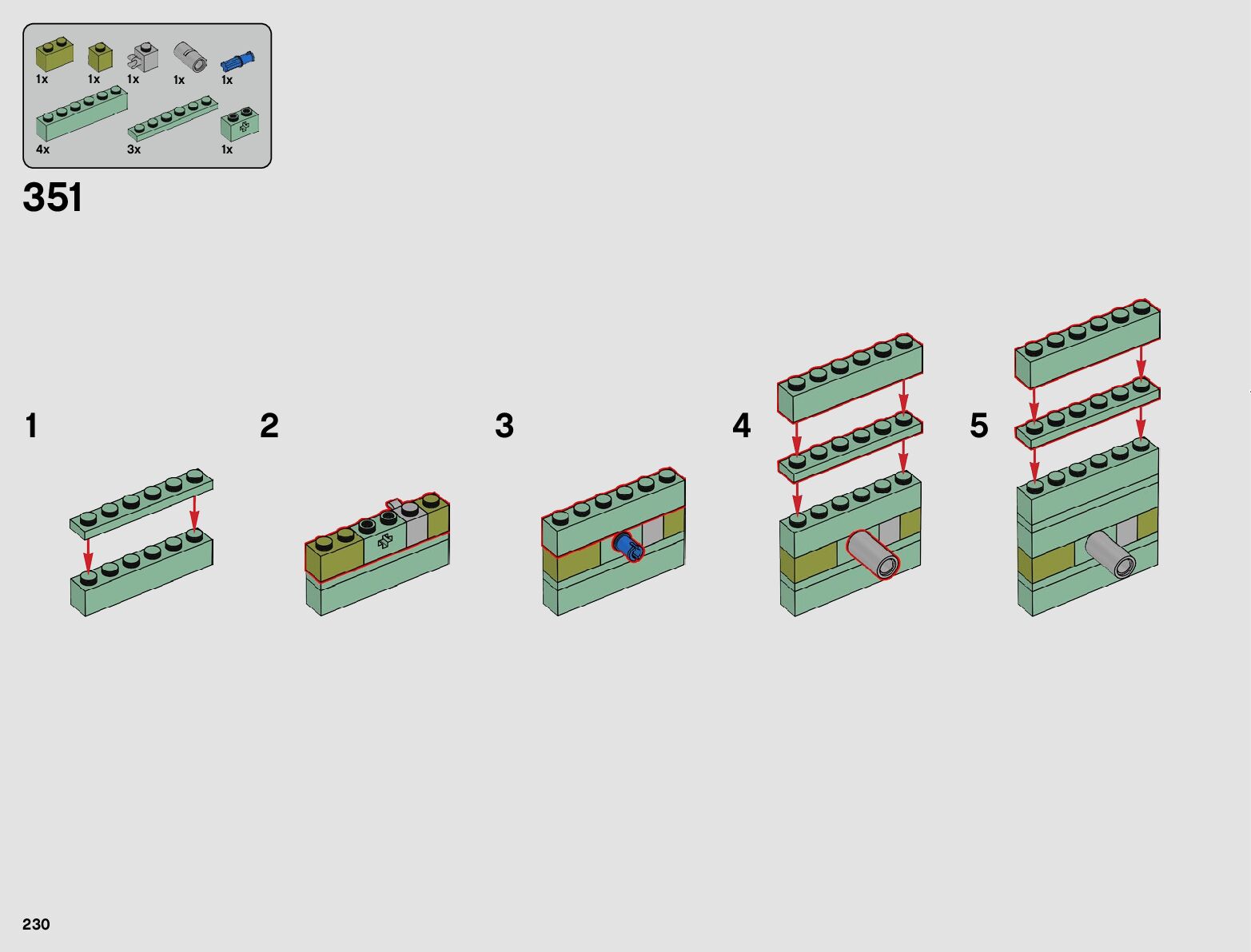 1x 1x 1x 1x 1x

4x 3x 1x

351

1

2

3

4

5

230