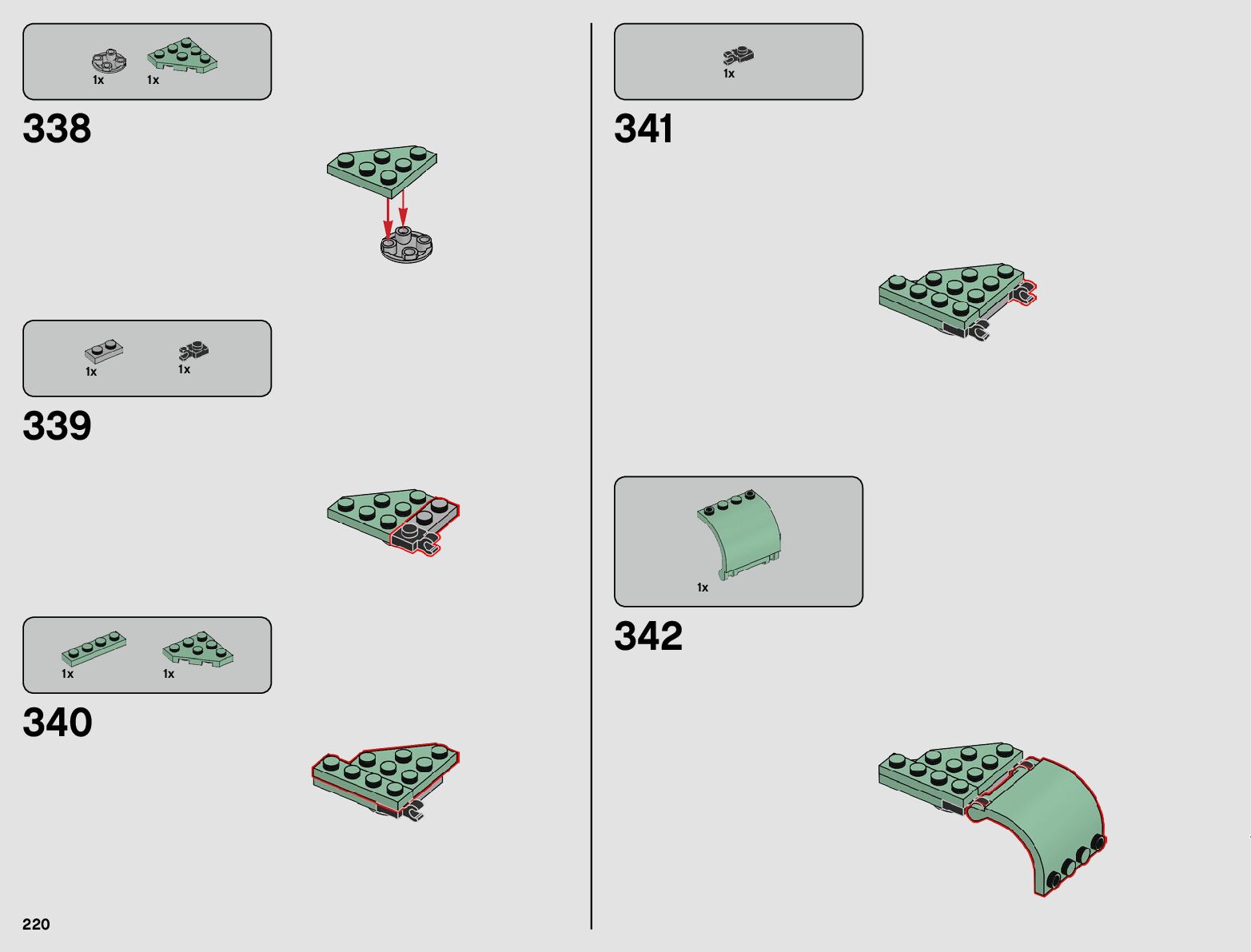 1x 1x

338

1x 1x

339

1x 1x

340

220

1x

341

1x

342