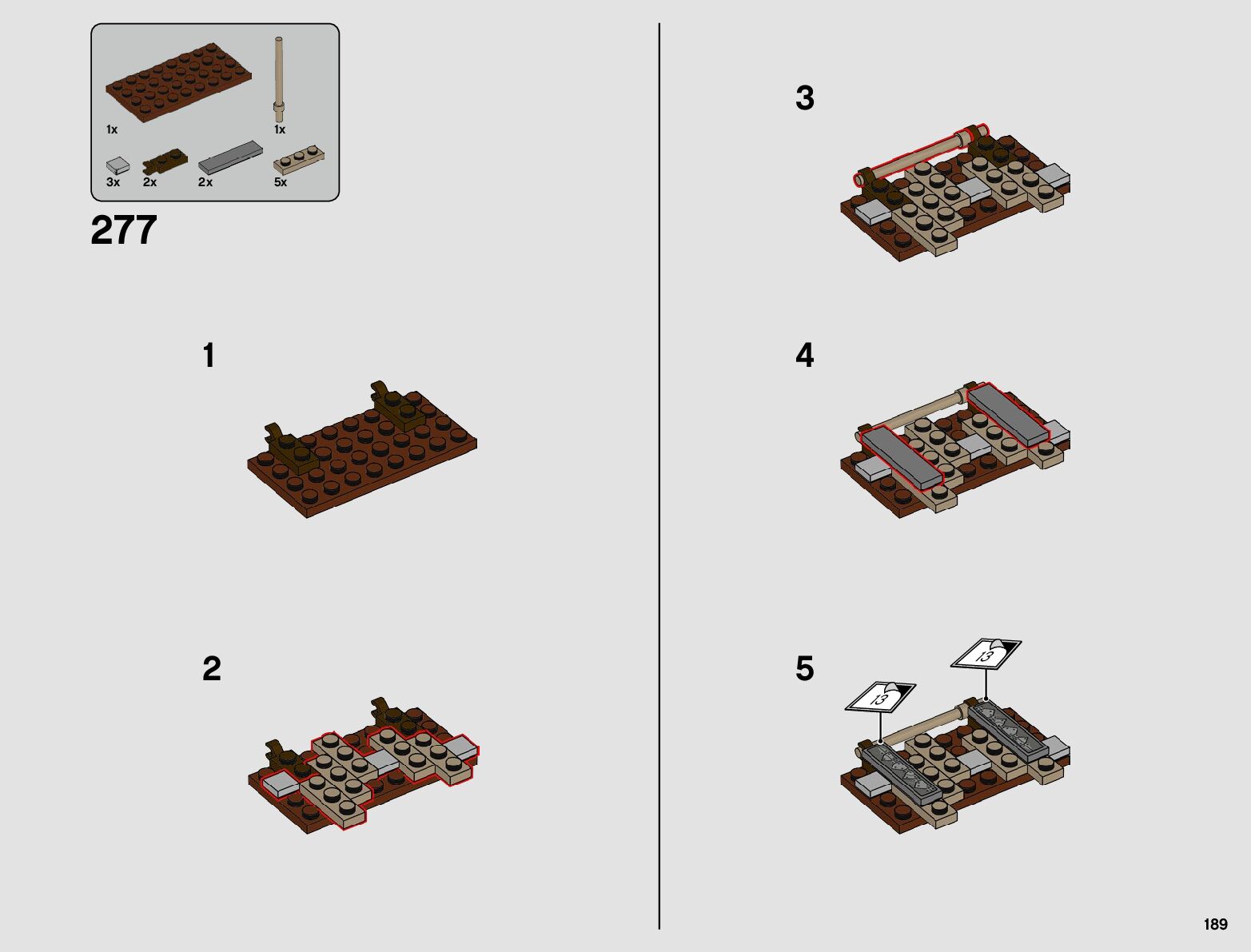 1x
1x
3x
2x
2x
5x

277

1

2

3

4

5

13

13

189