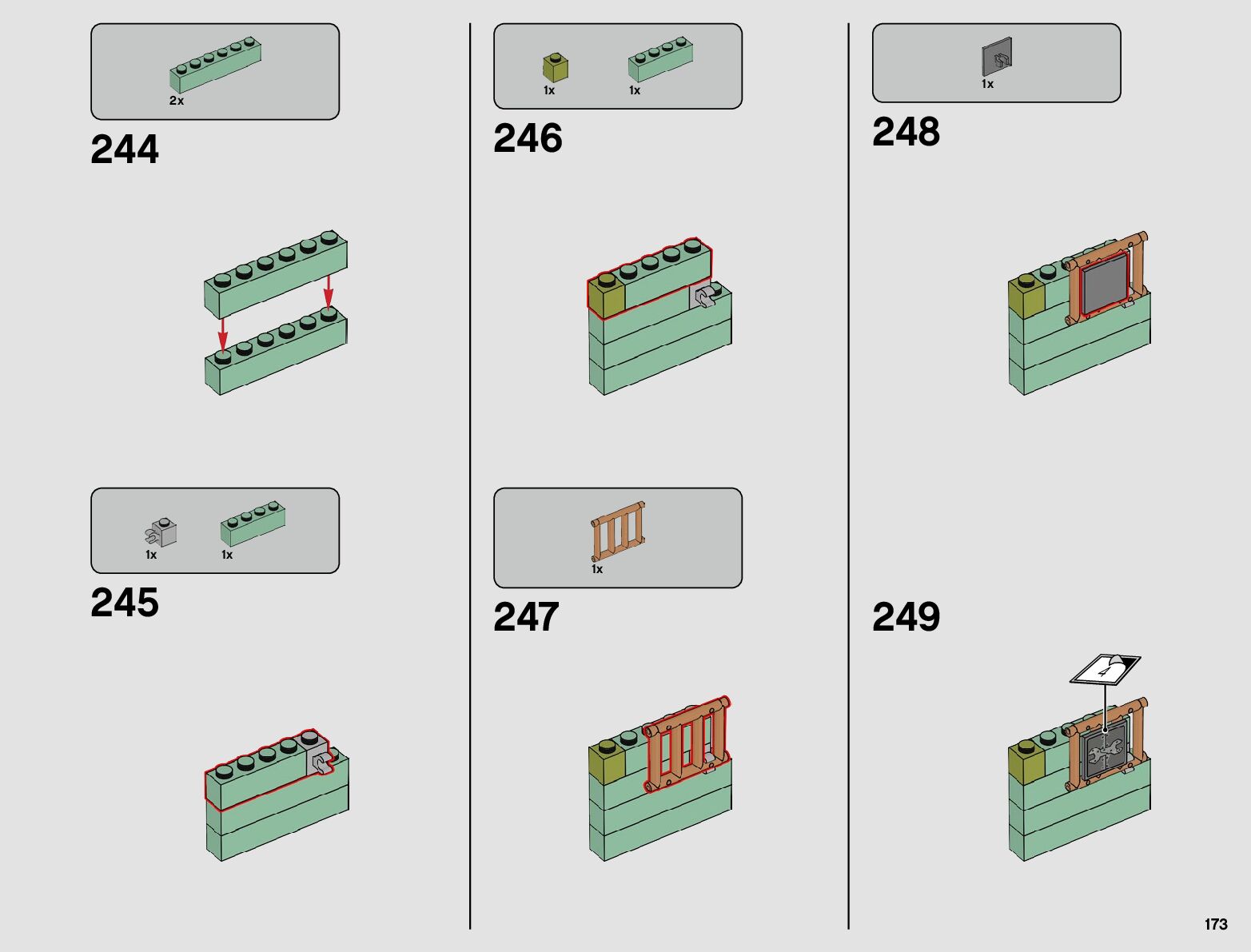 2x

244

1x 1x

245

1x 1x

246

1x

247

1x

248

249

4

173