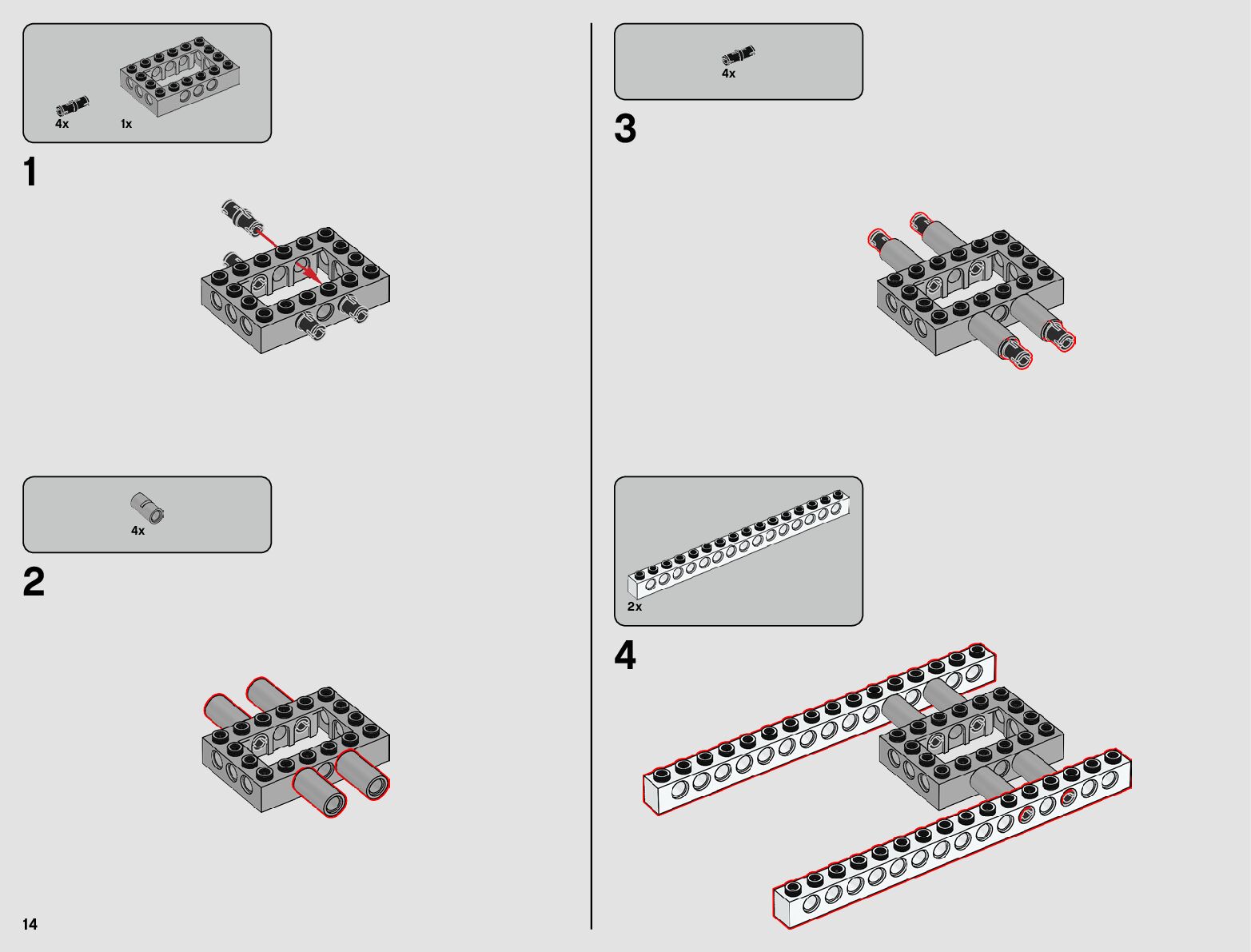 4x 1x

1

4x

2

14

4x

3

2x

4