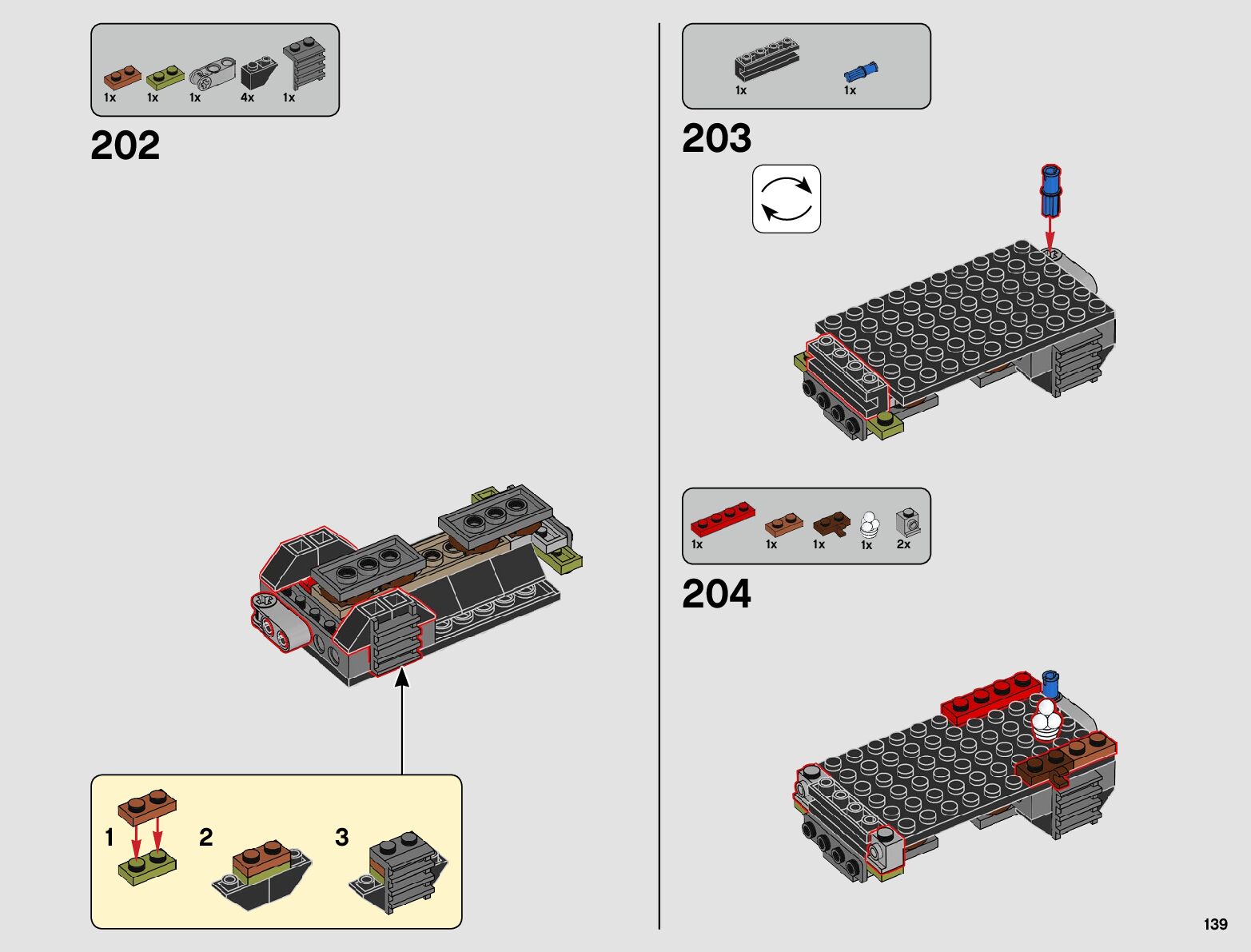 1x 1x 1x 4x 1x

202

1 2 3

1x 1x

203

1x 1x 1x 1x 2x

204

139