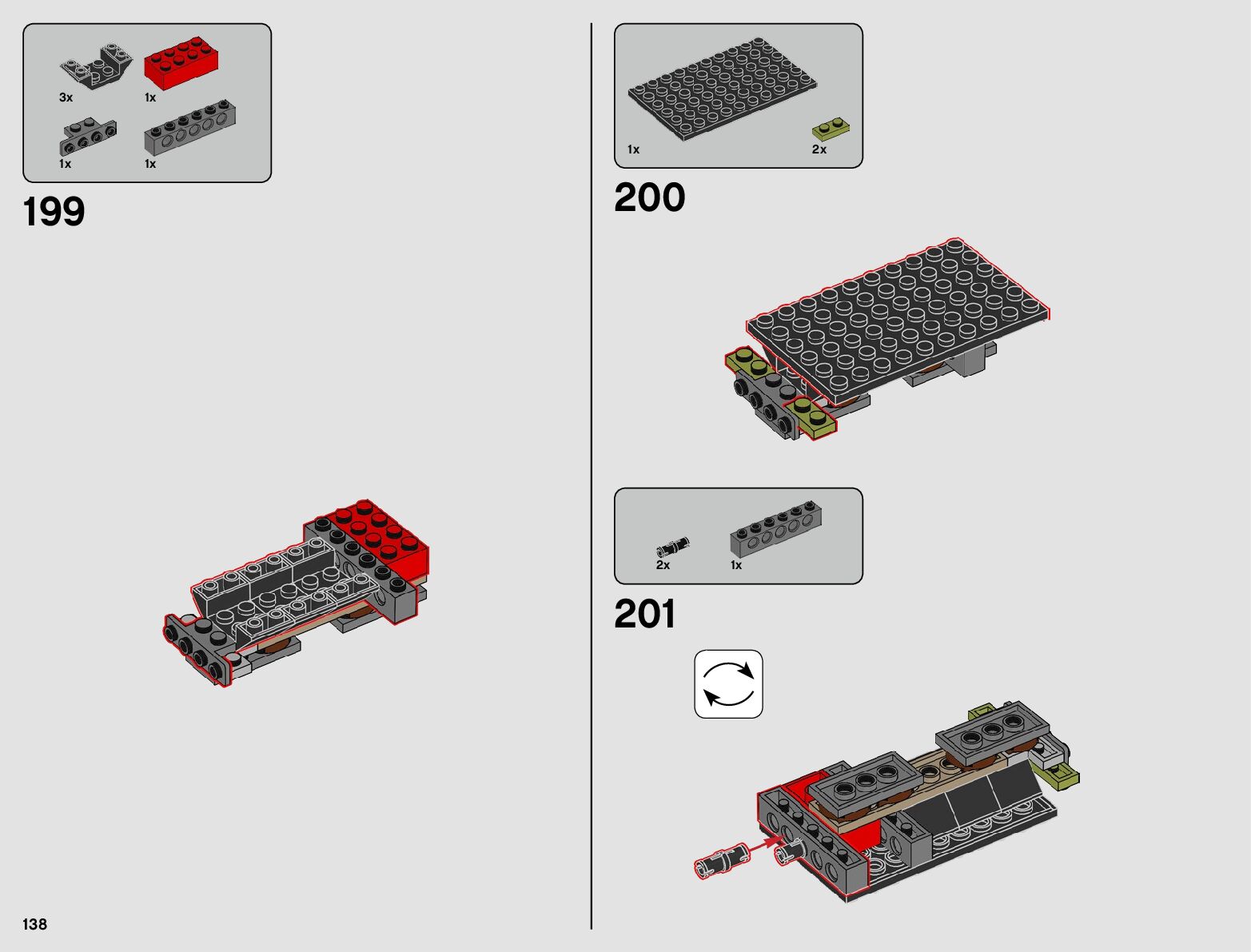 3x
1x
1x
1x

199

1x
2x

200

2x
1x

201

138