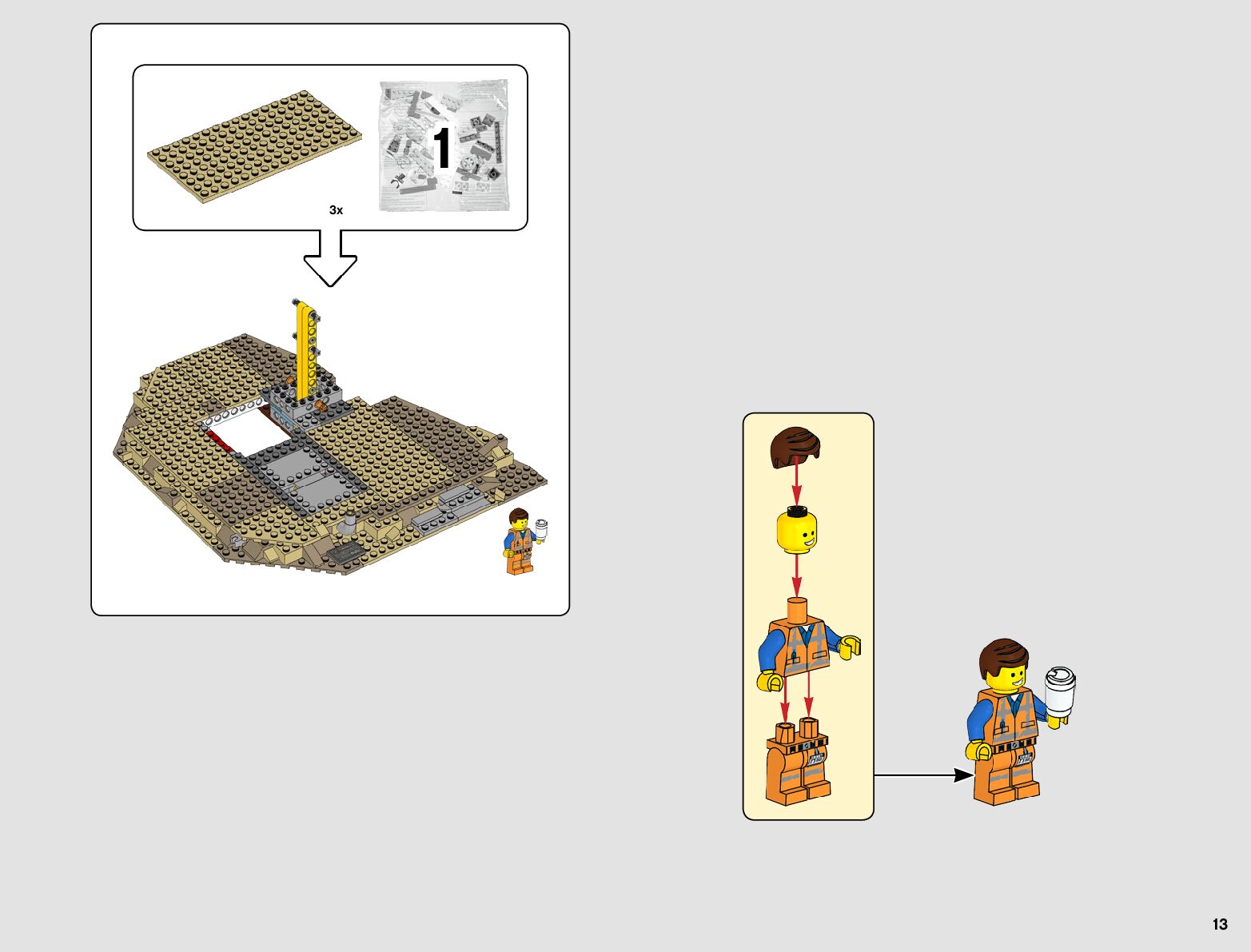 1

3x

13