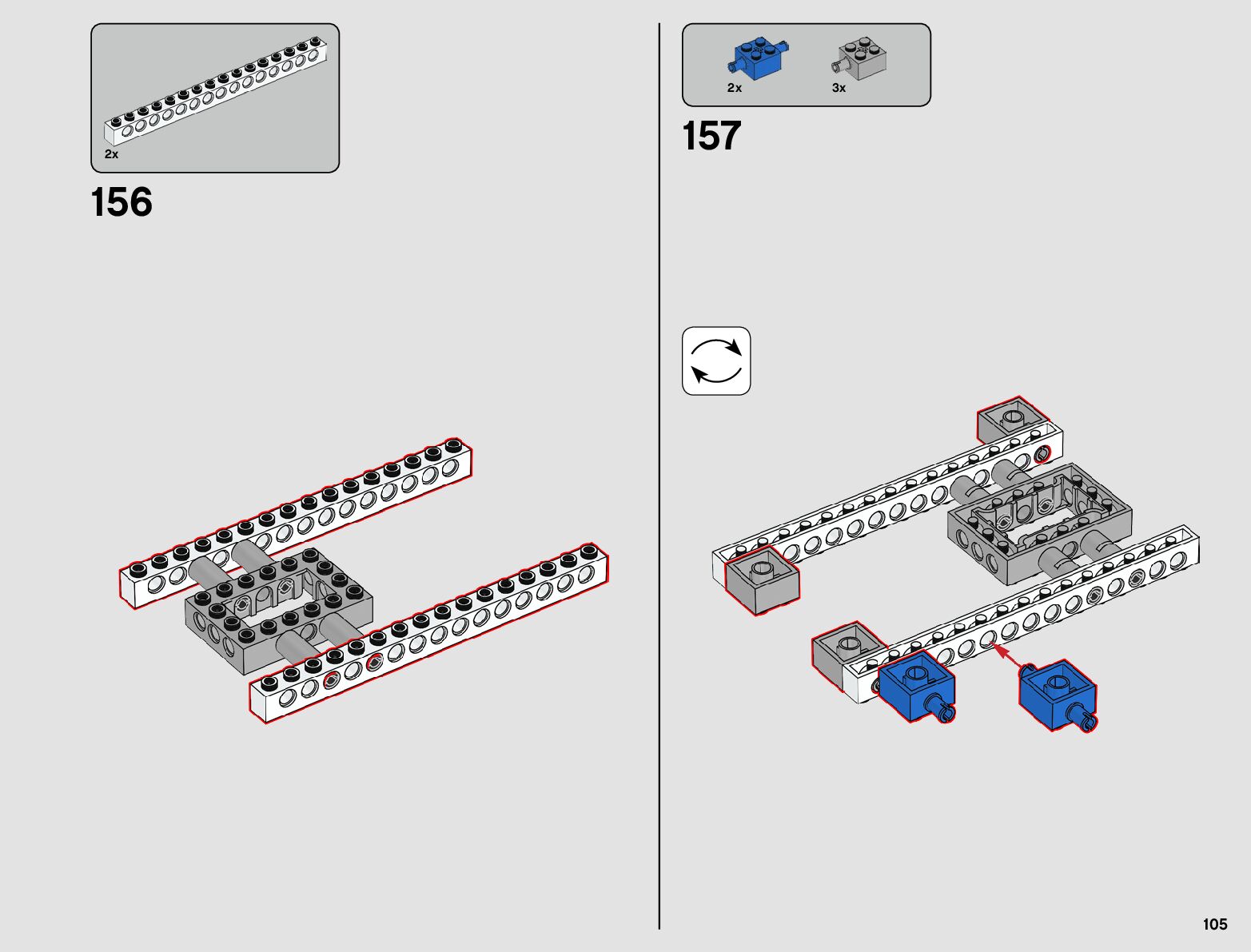 2x

156

2x

3x

157

105