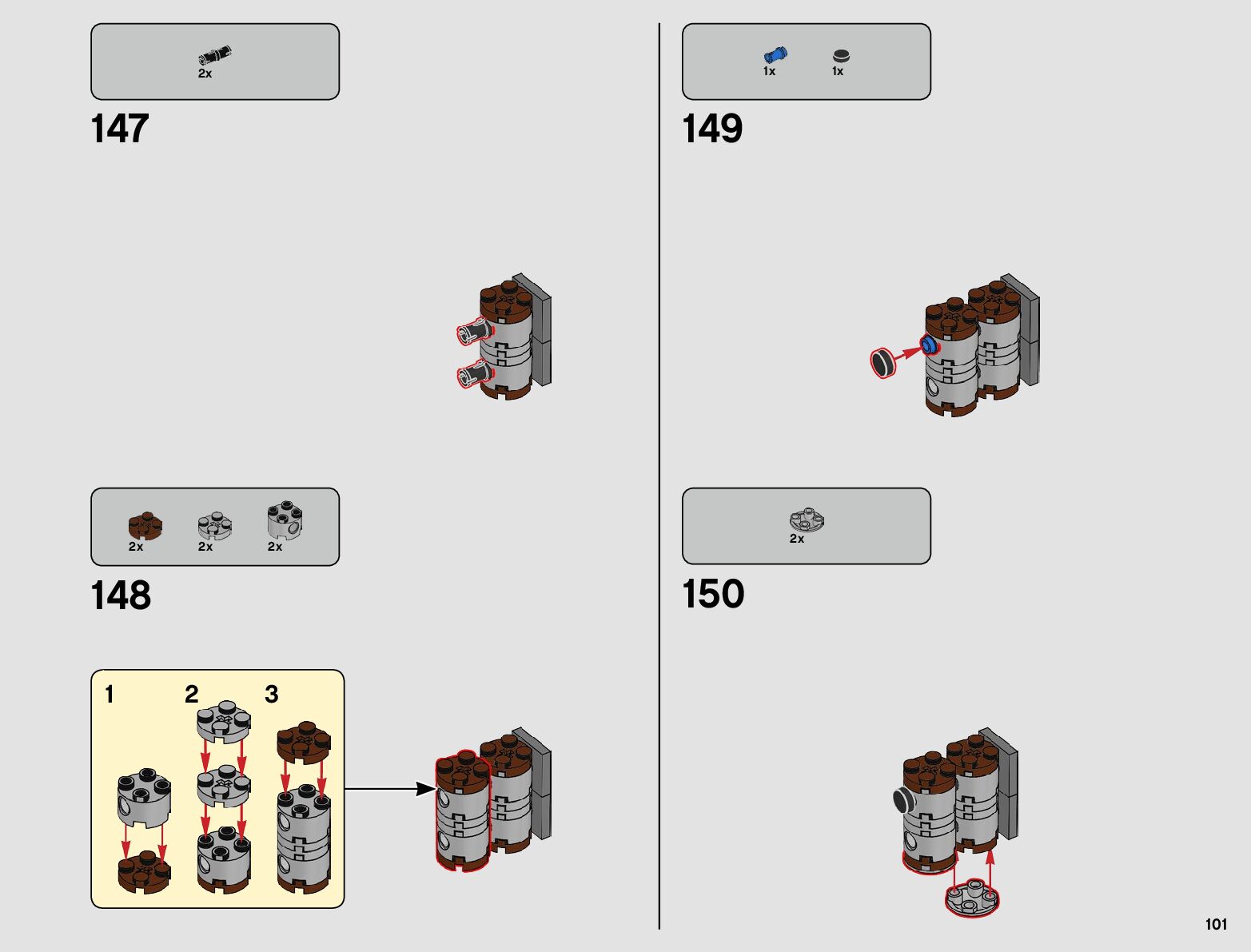 2x

147

2x 2x 2x

148

1 2 3

1x 1x

149

2x

150

101