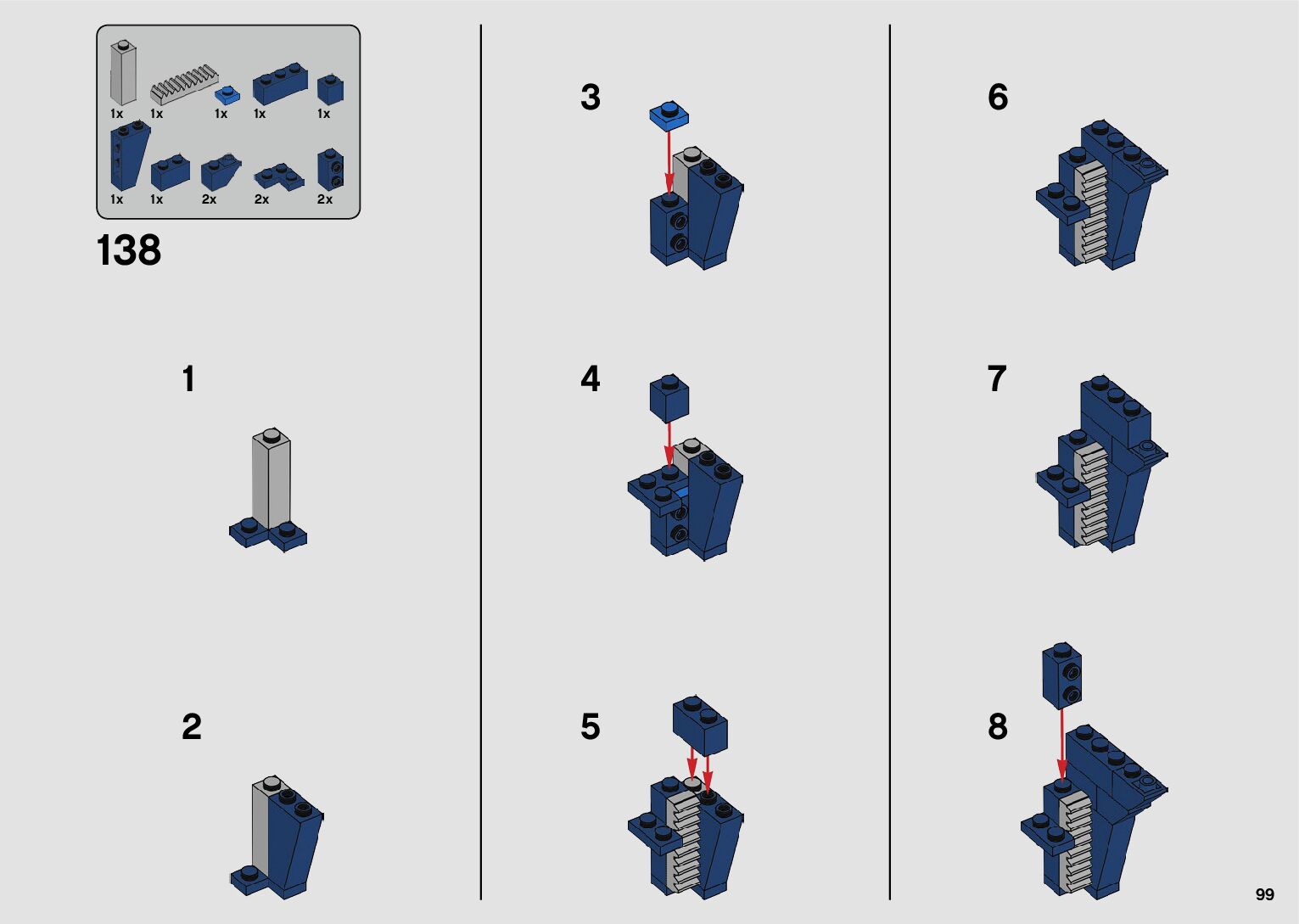 1x 1x 1x 1x 1x
1x 1x 2x 2x 2x

138

1

2

3

4

5

6

7

8

99