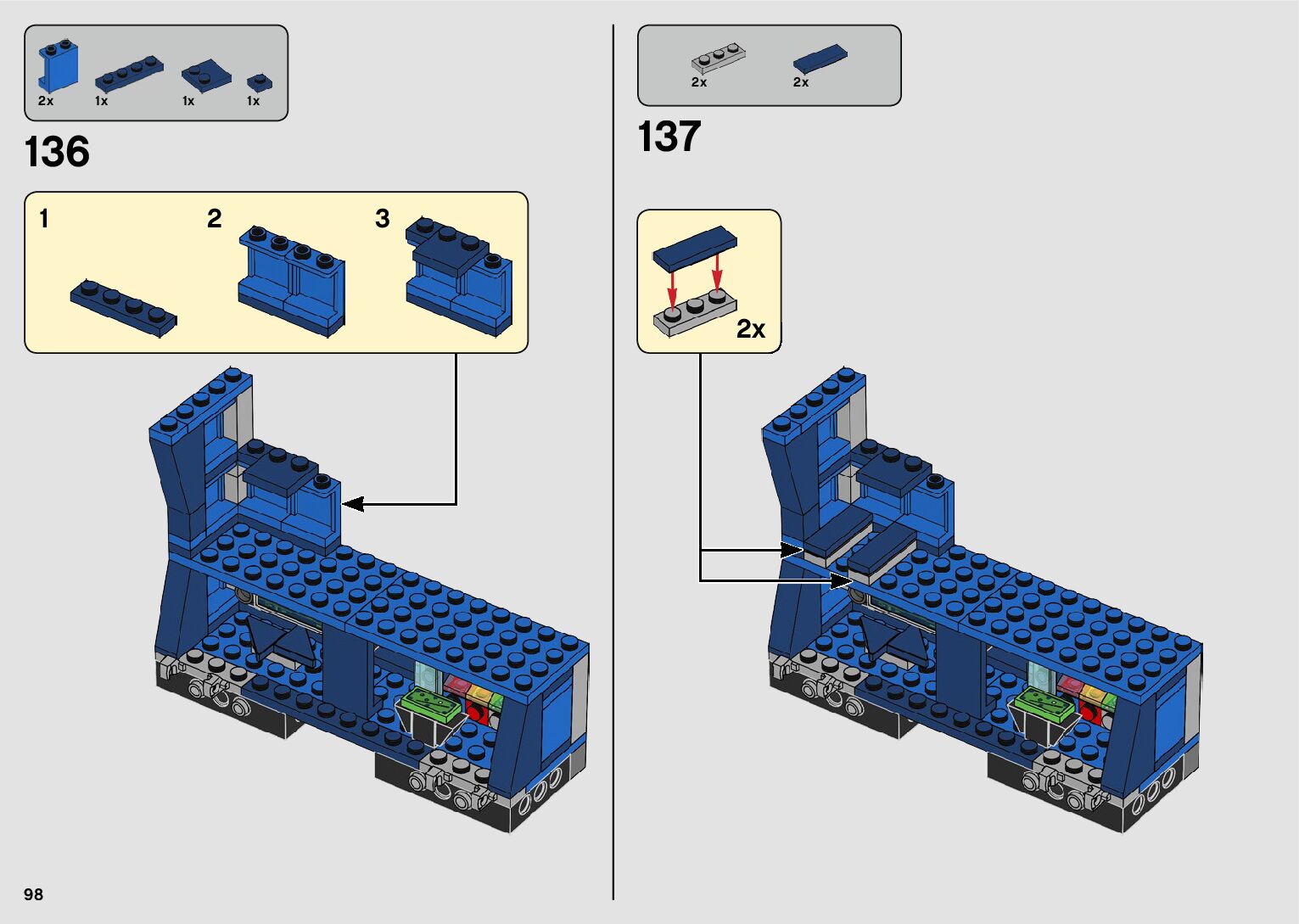 2x 1x 1x 1x

136

1 2 3

2x 2x

137

2x

98