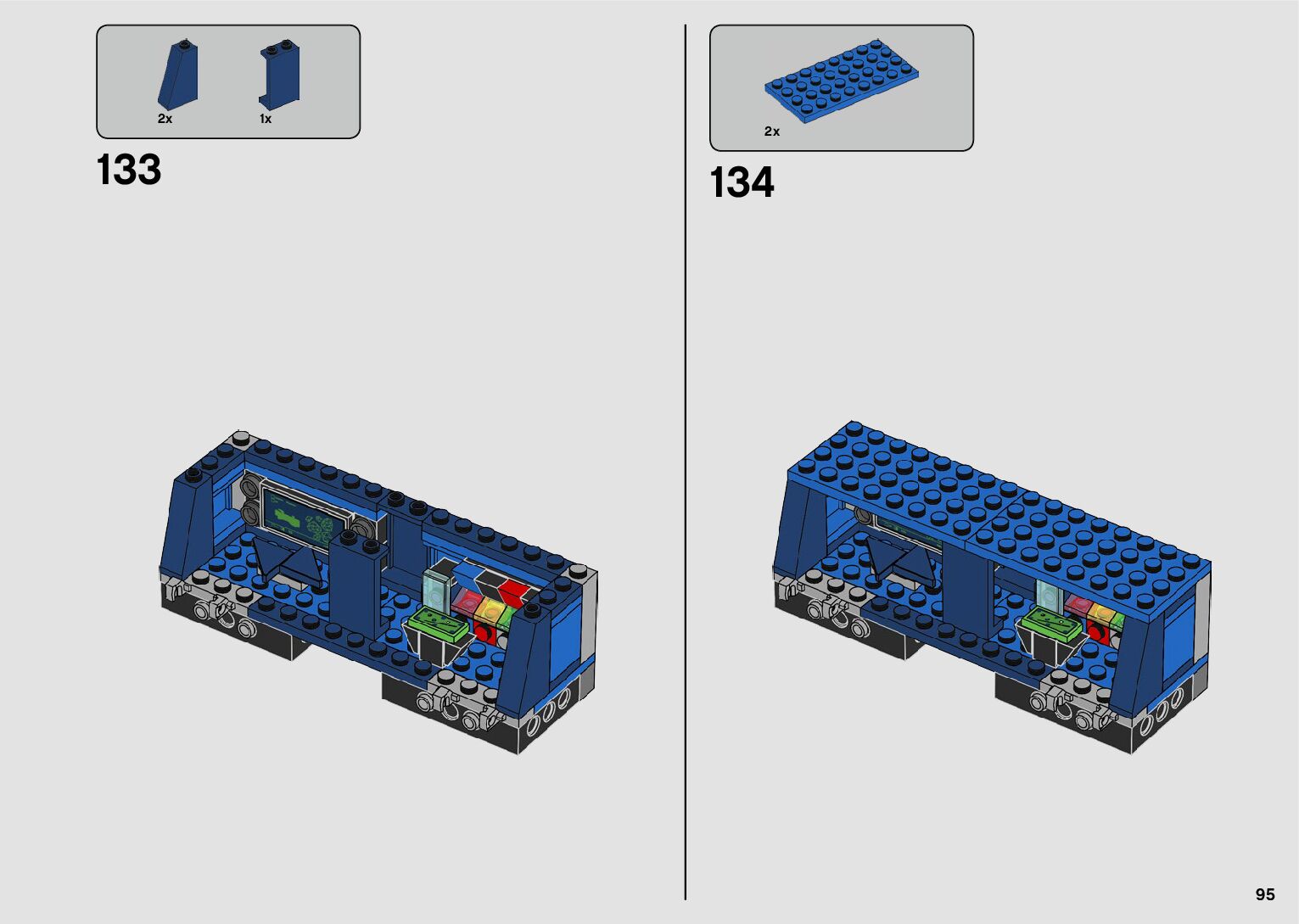 2x 1x

133

2x

134

95