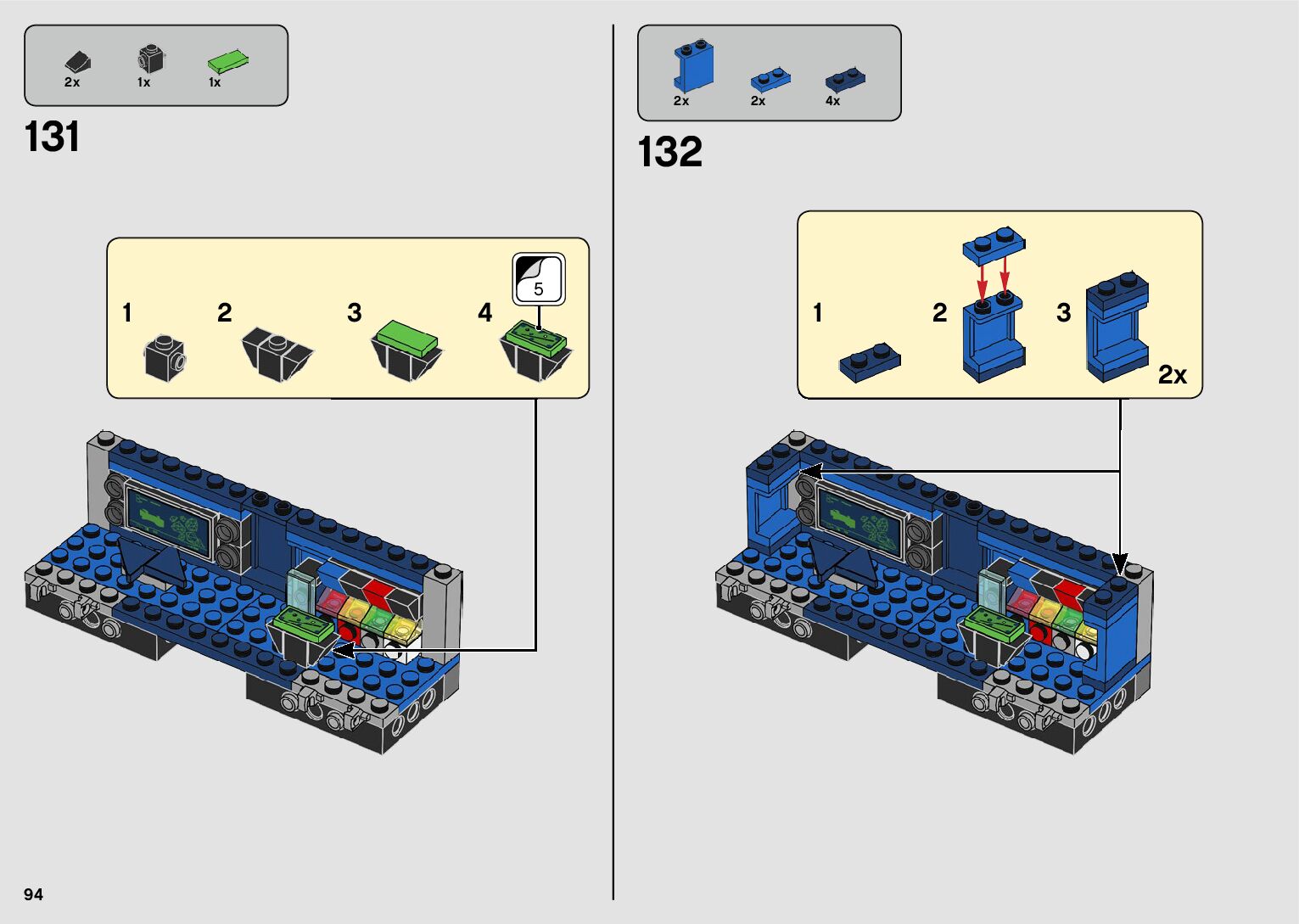 2x 1x 1x

131

1 2 3 4

5

2x 2x 4x

132

1 2 3

2x

94