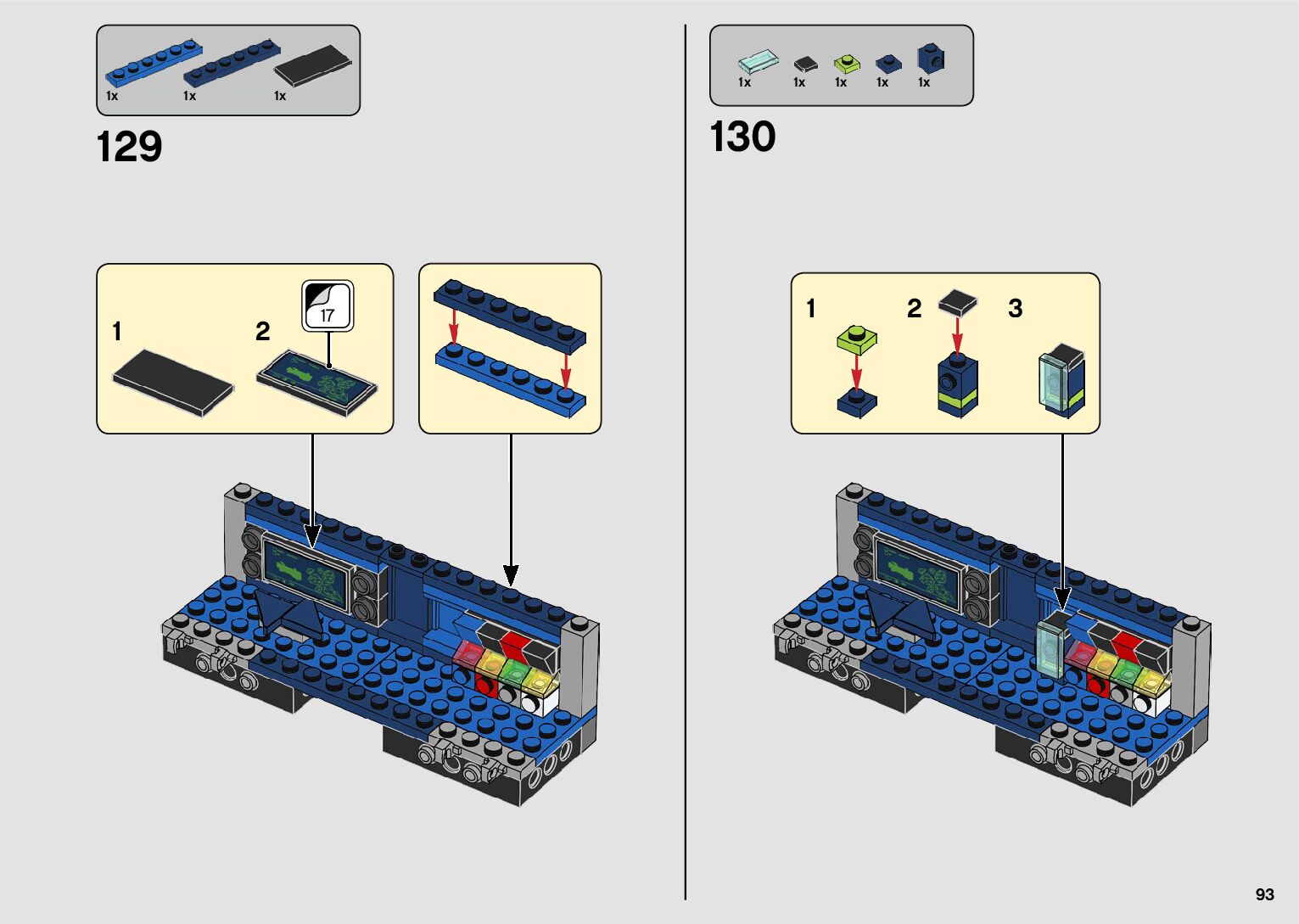 1x 1x 1x

129

1

2

17

1x 1x 1x 1x 1x

130

1

2

3

93