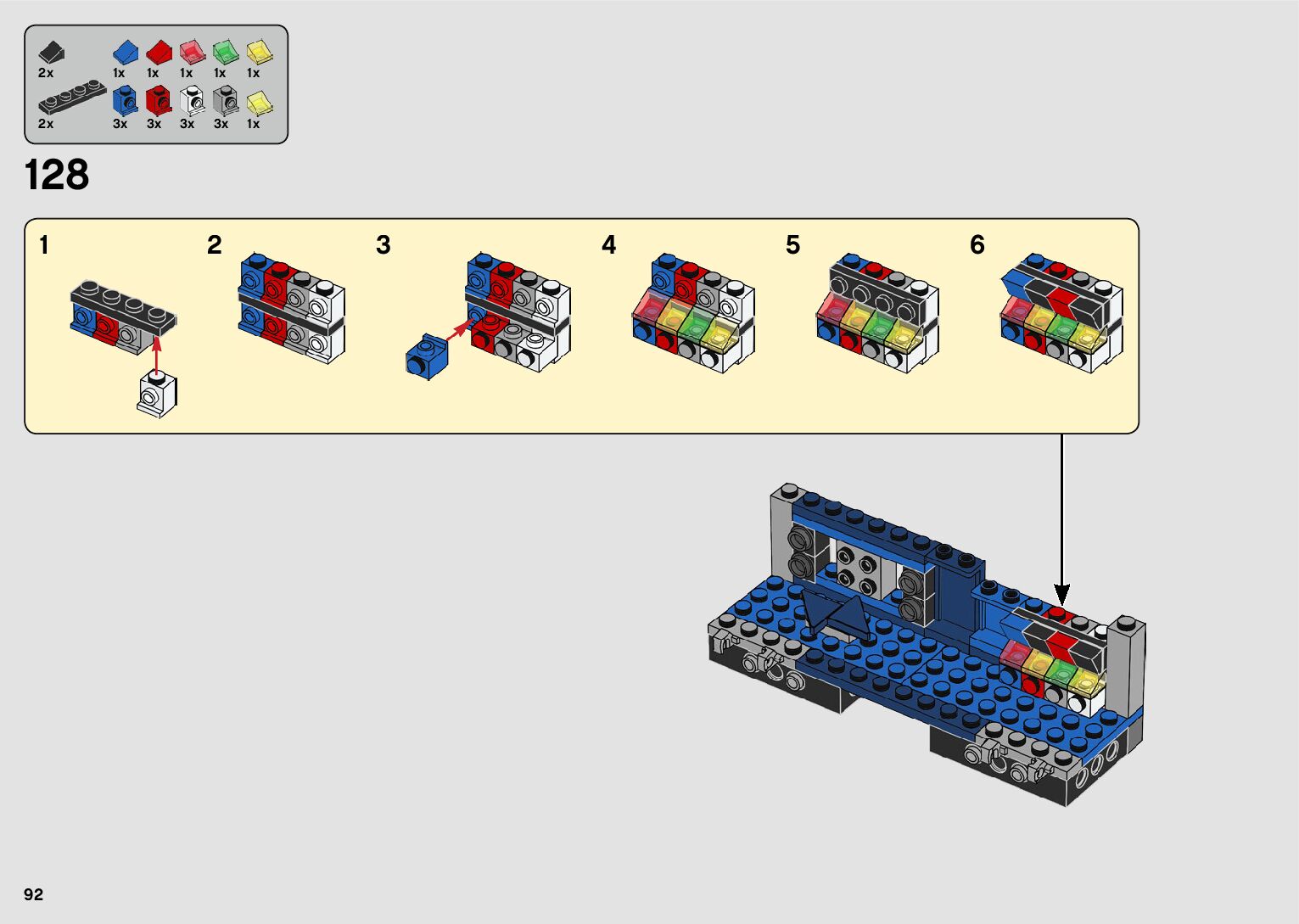 2x
1x
1x
1x
1x
1x
2x
3x
3x
3x
3x
1x

128

1
2
3
4
5
6

92