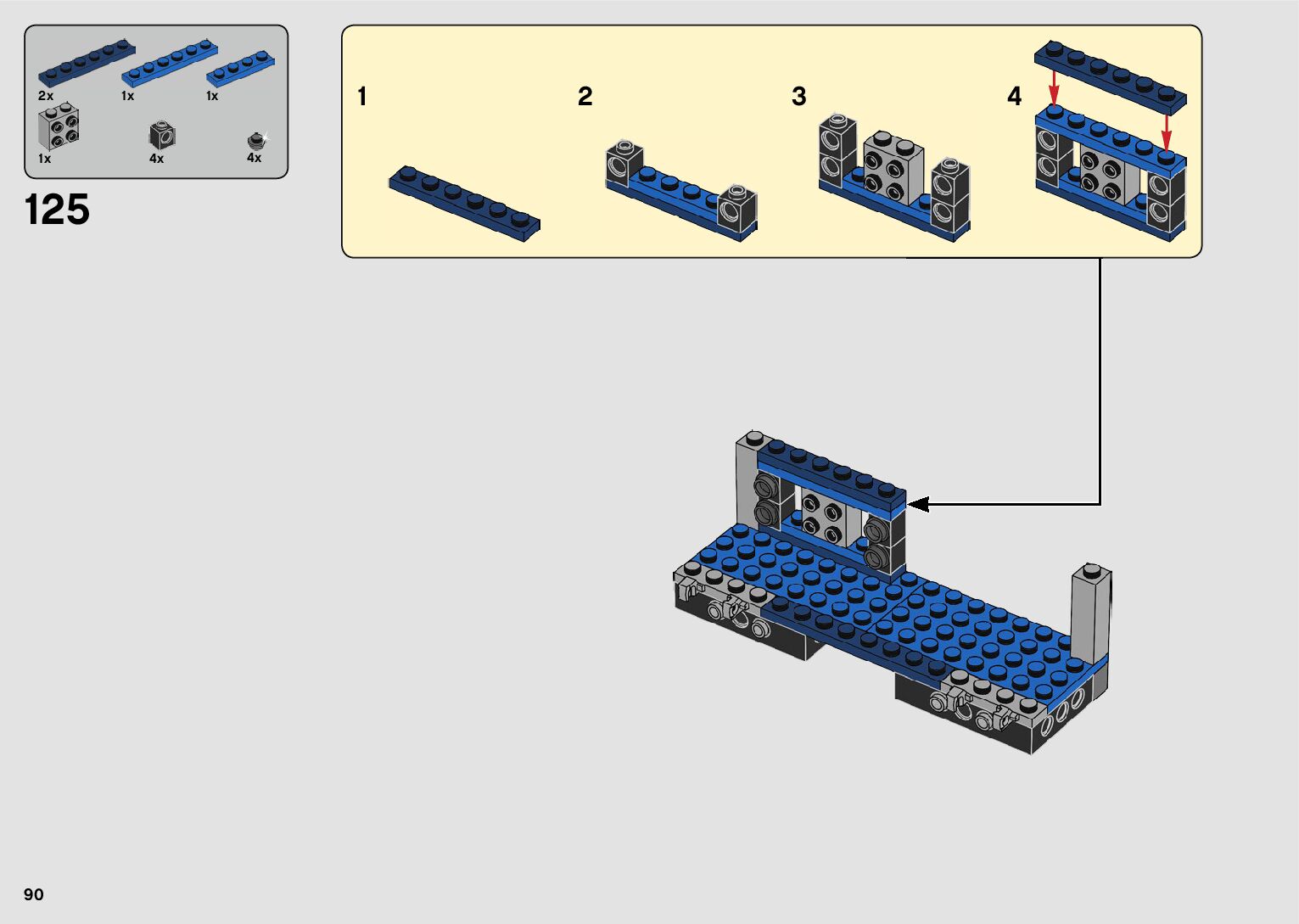 2x 1x 1x
1x 4x 4x

125

1 2 3 4

90