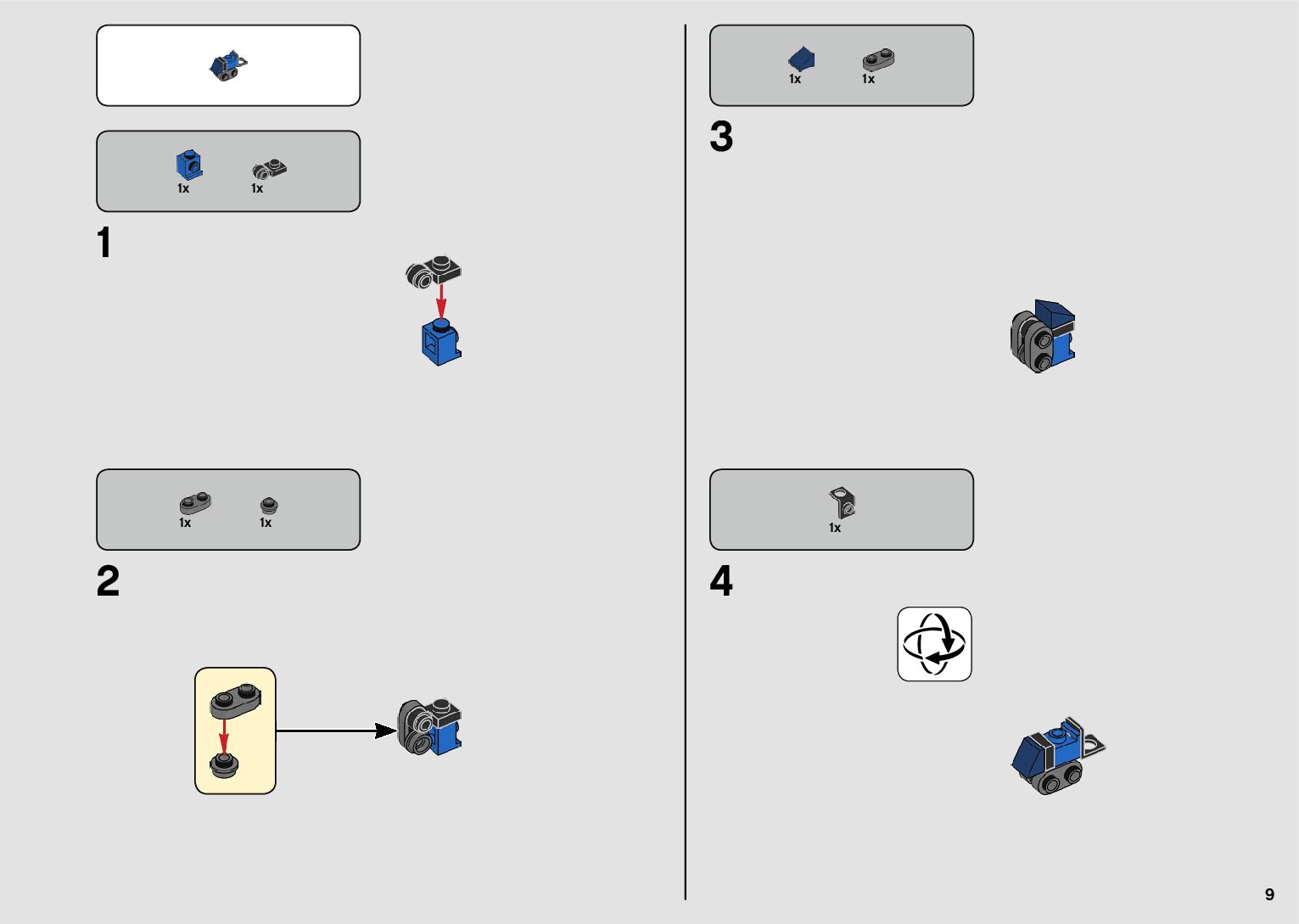 1x 1x

1

1x 1x

2

1x 1x

3

1x

4

9