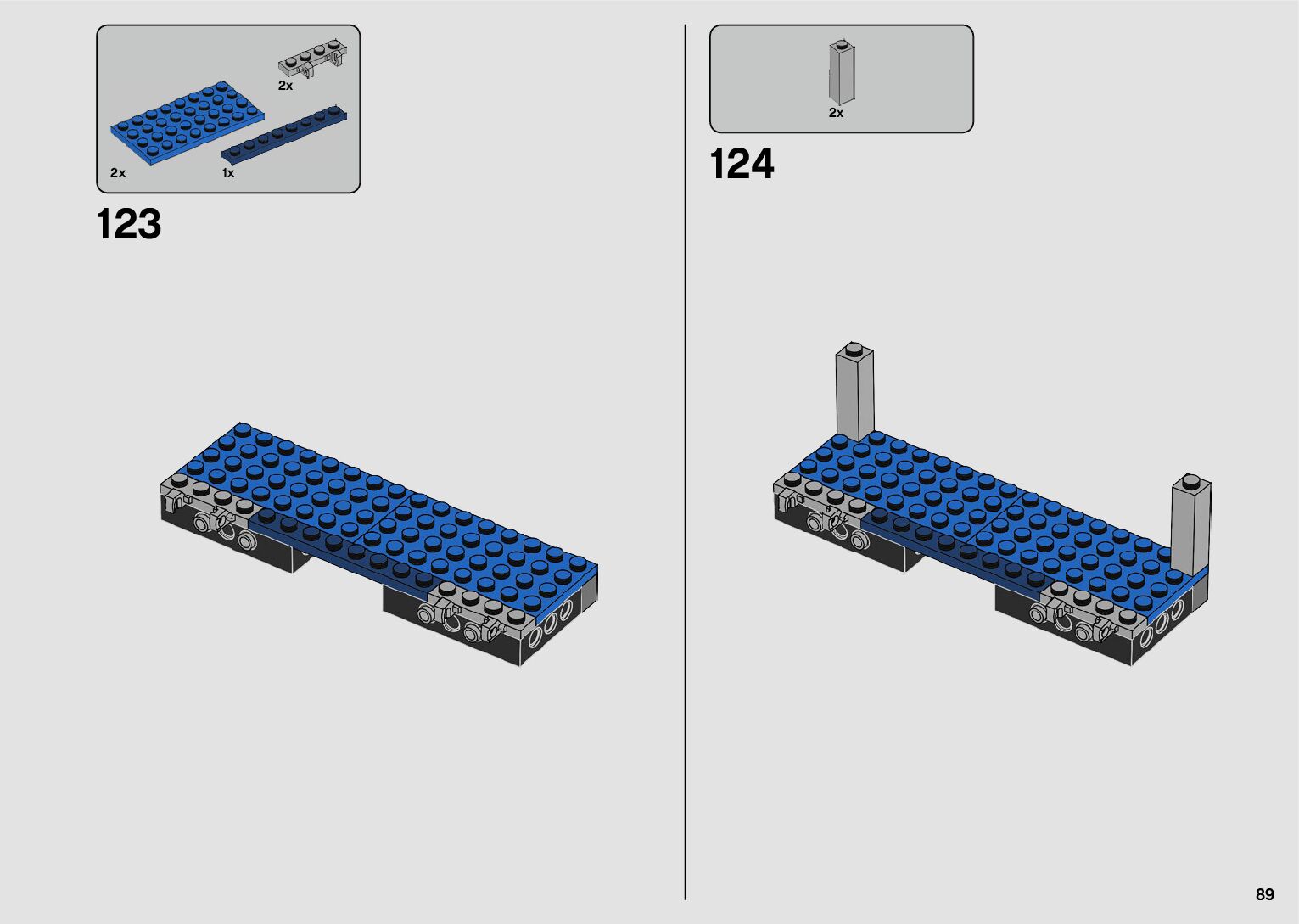 2x

2x

1x

123

2x

124

89