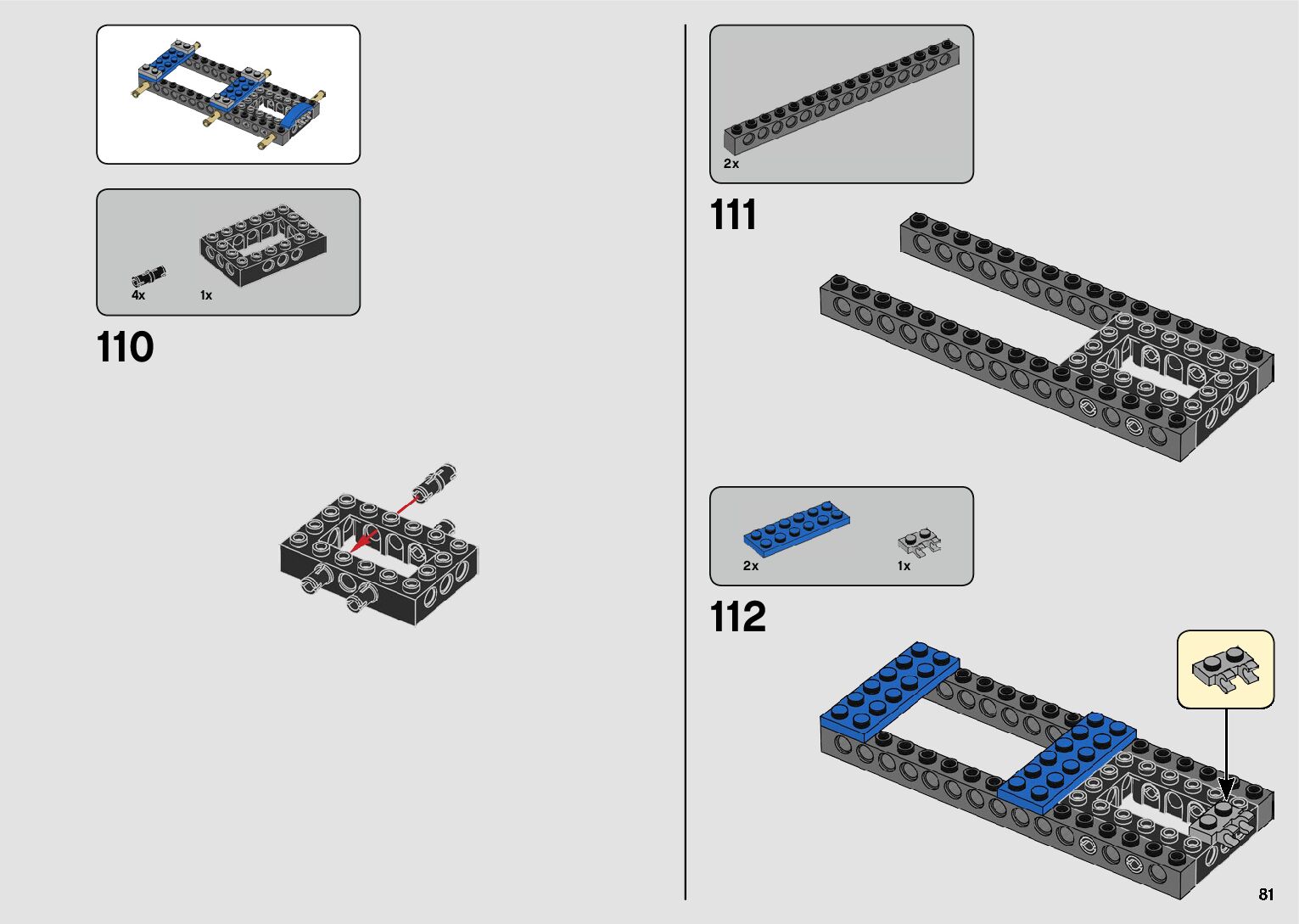 4x
1x

110

2x

111

2x
1x

112

81