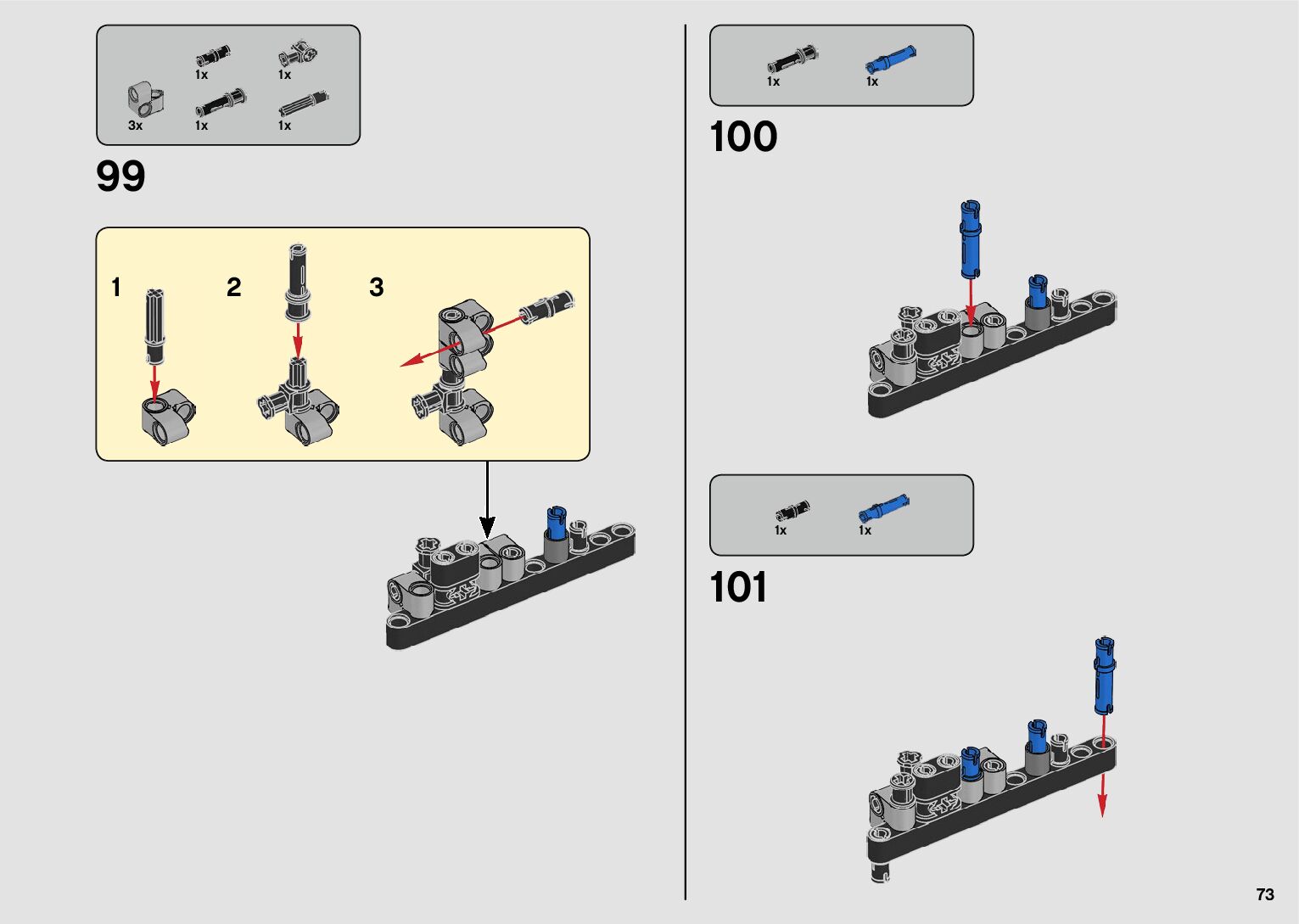 1x
1x
3x
1x
1x

99

1
2
3

1x
1x

100

1x
1x

101

73