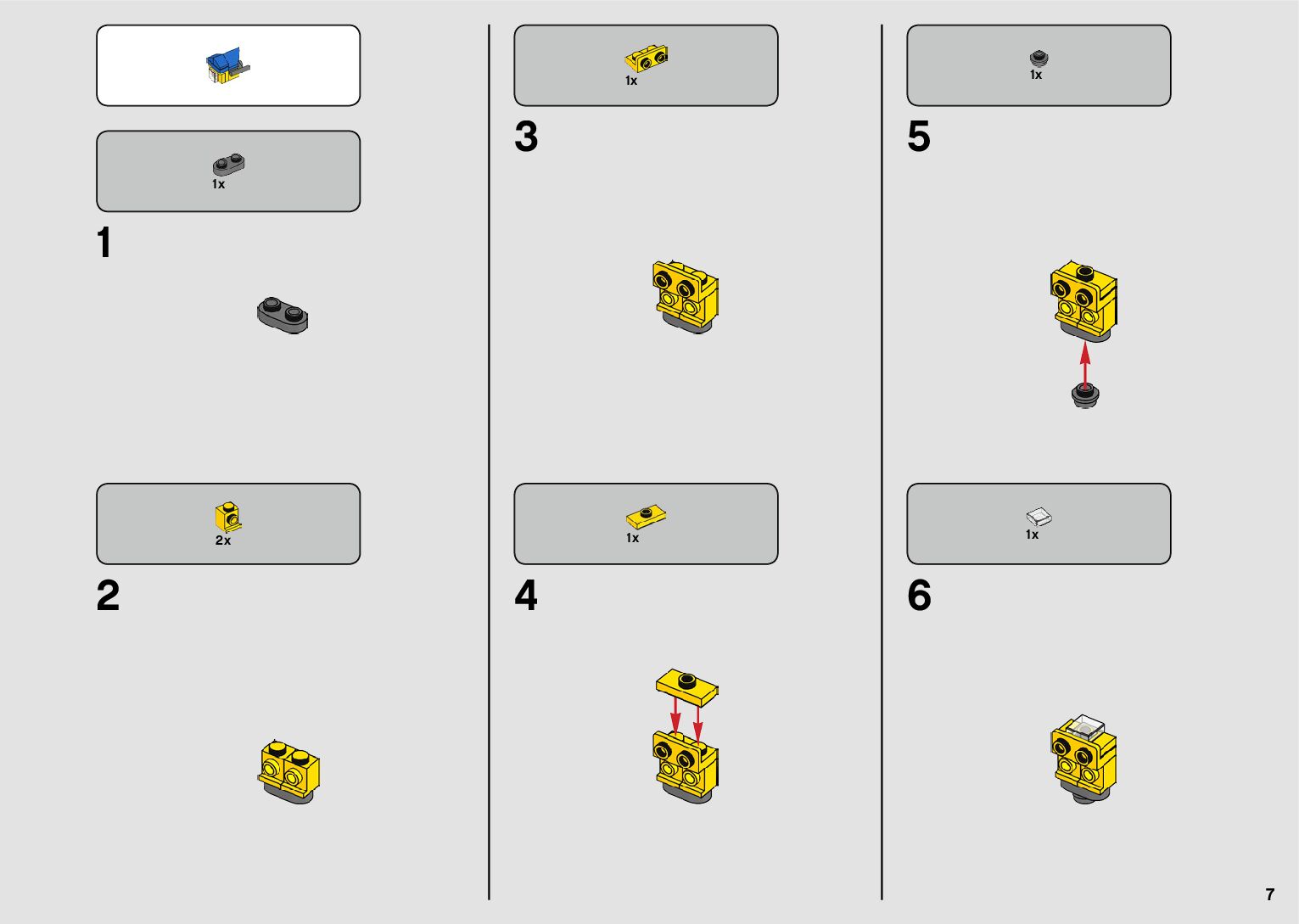 1x

1

2x

2

1x

3

1x

4

1x

5

1x

6

7