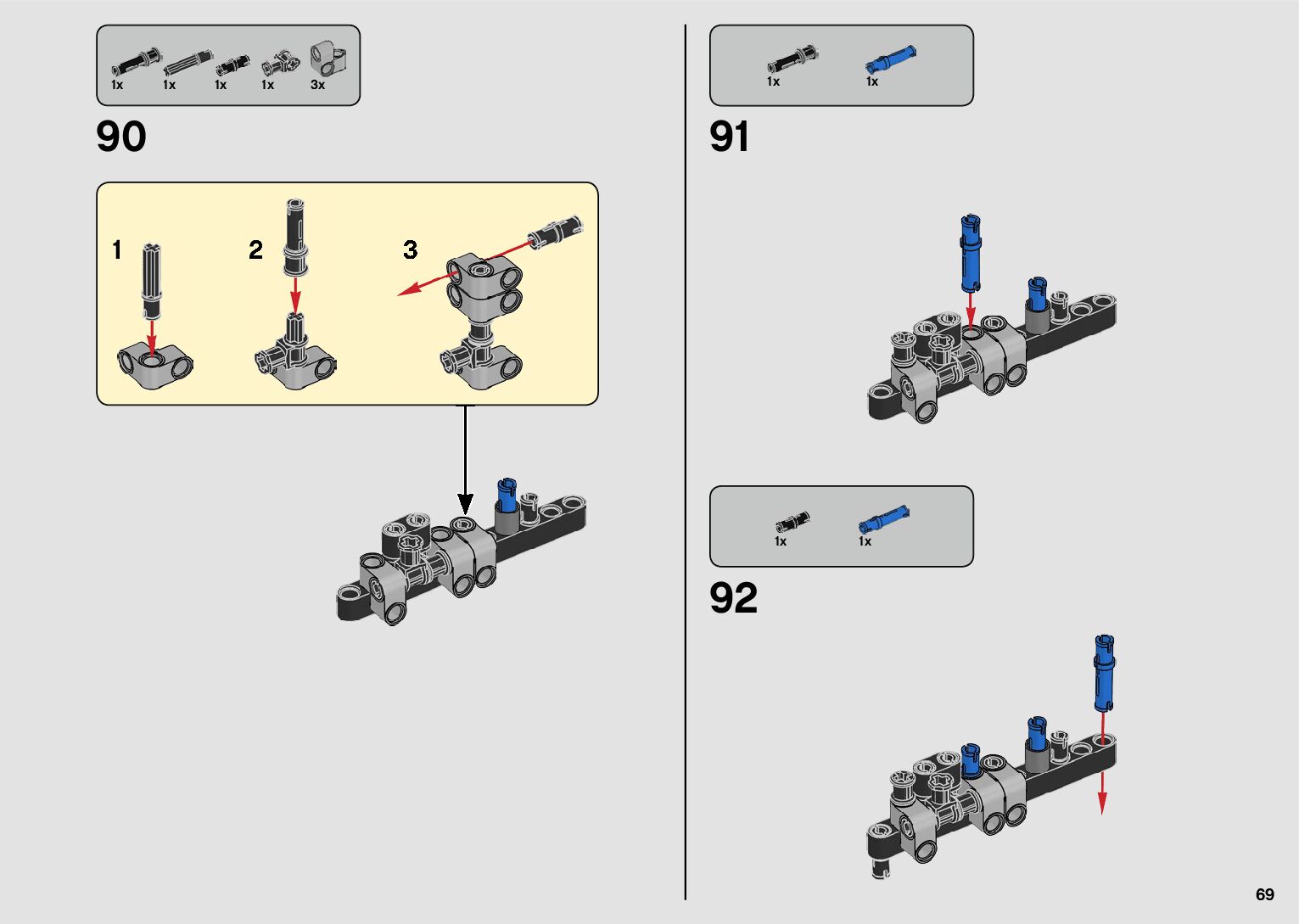 1x 1x 1x 1x 3x

90

1

2

3

1x 1x

91

1x 1x

92

69