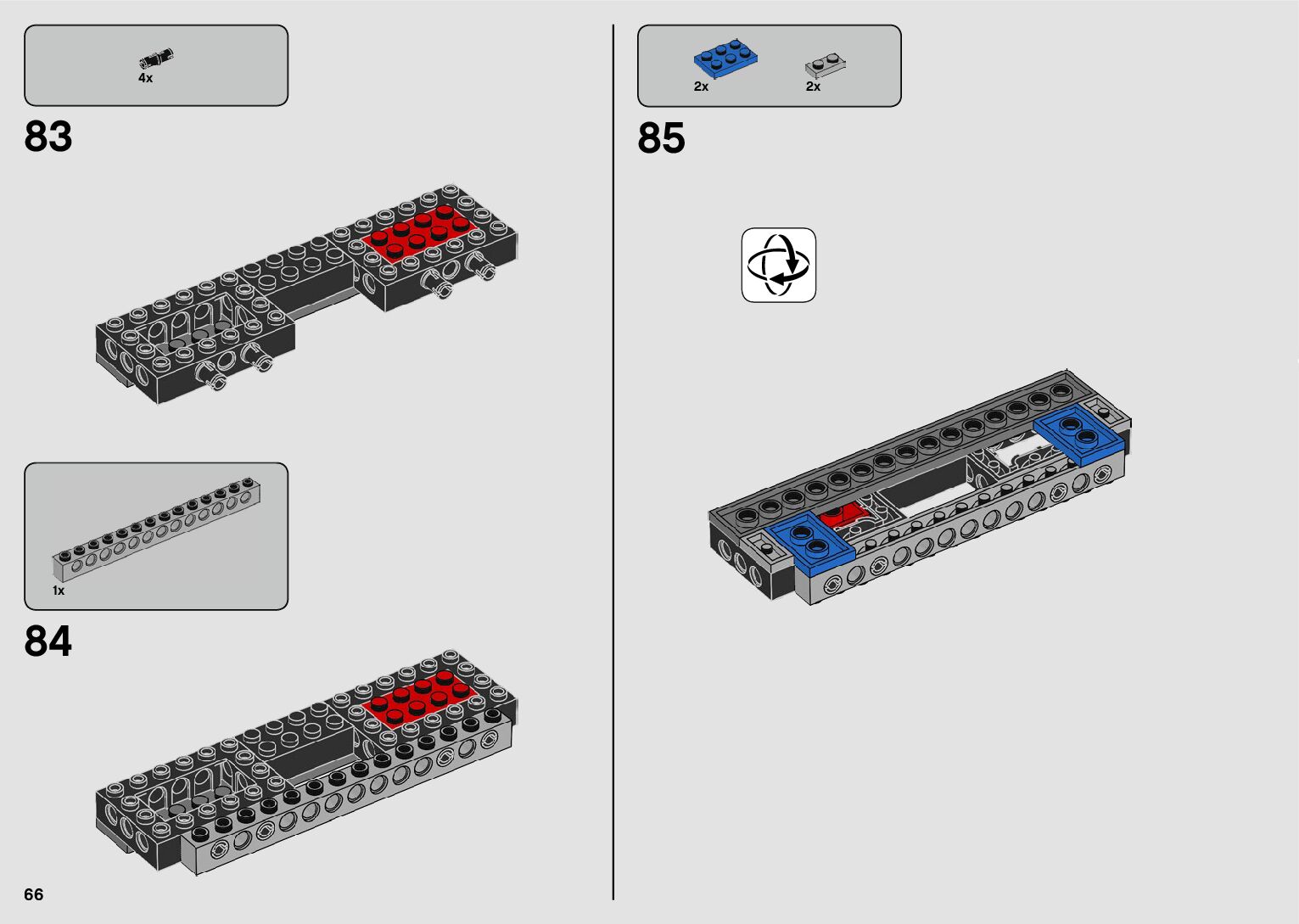 4x

83

1x

84

66

2x 2x

85