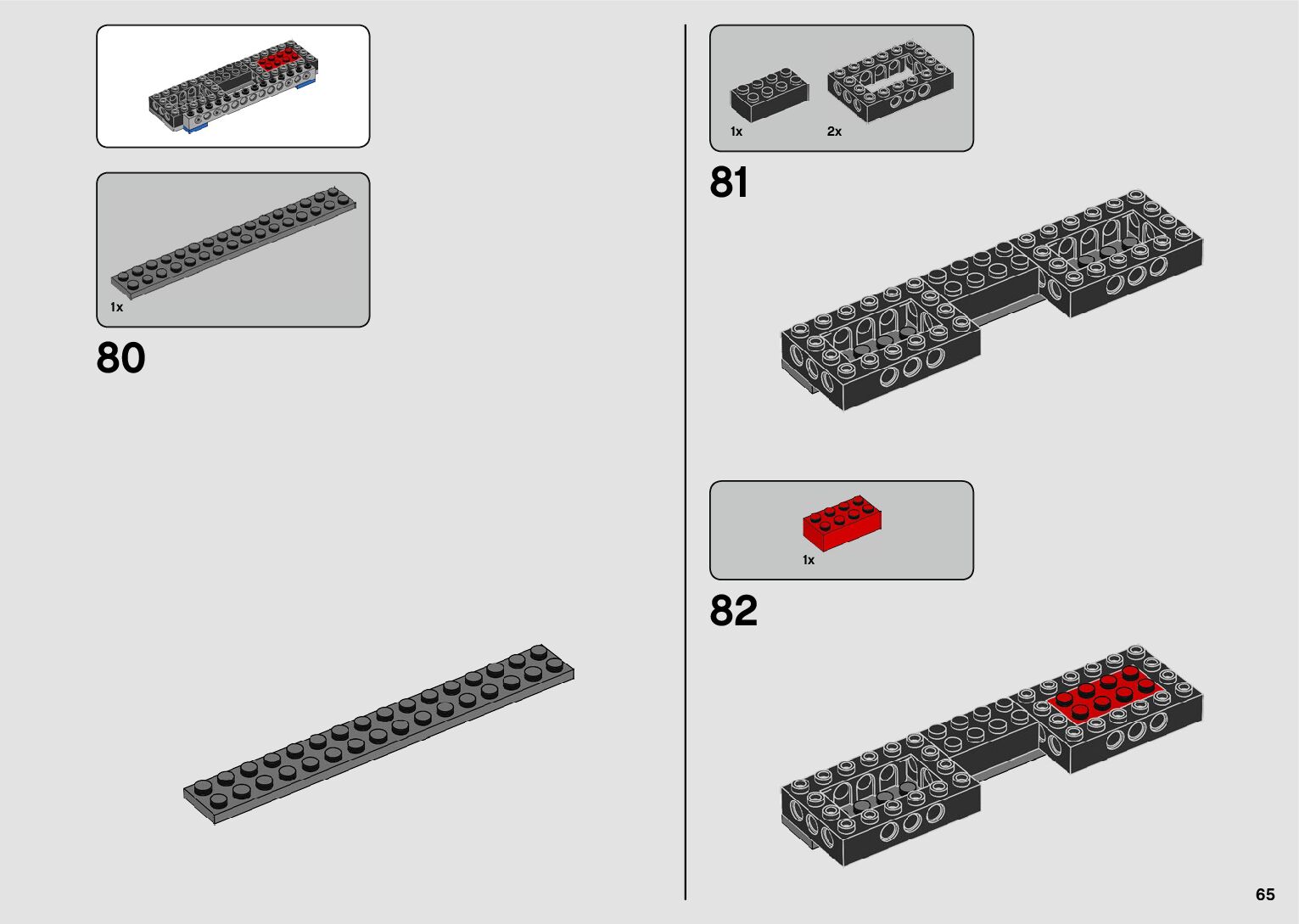 1x

80

1x

2x

81

1x

82

65