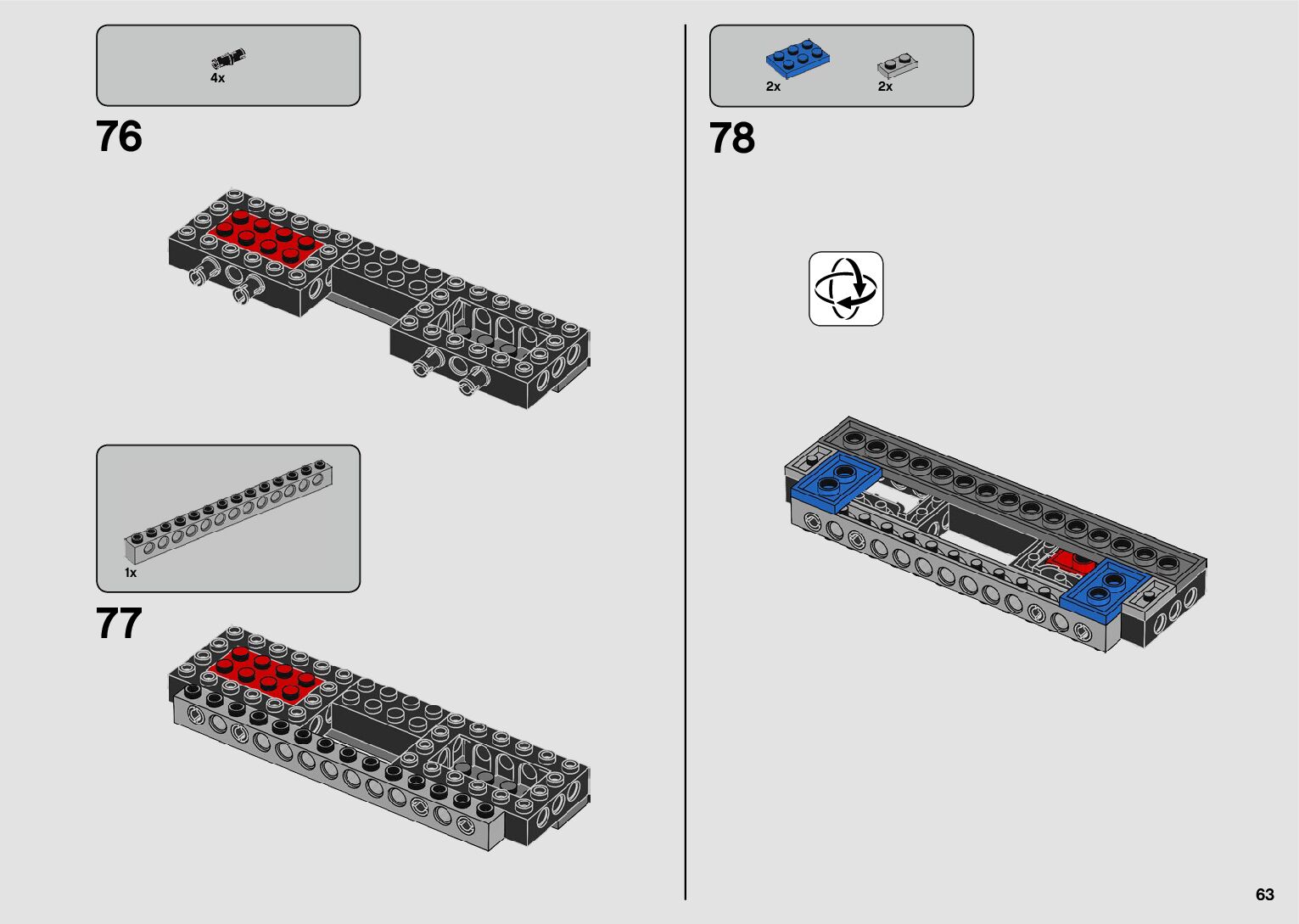 4x

76

1x

77

2x 2x

78

63