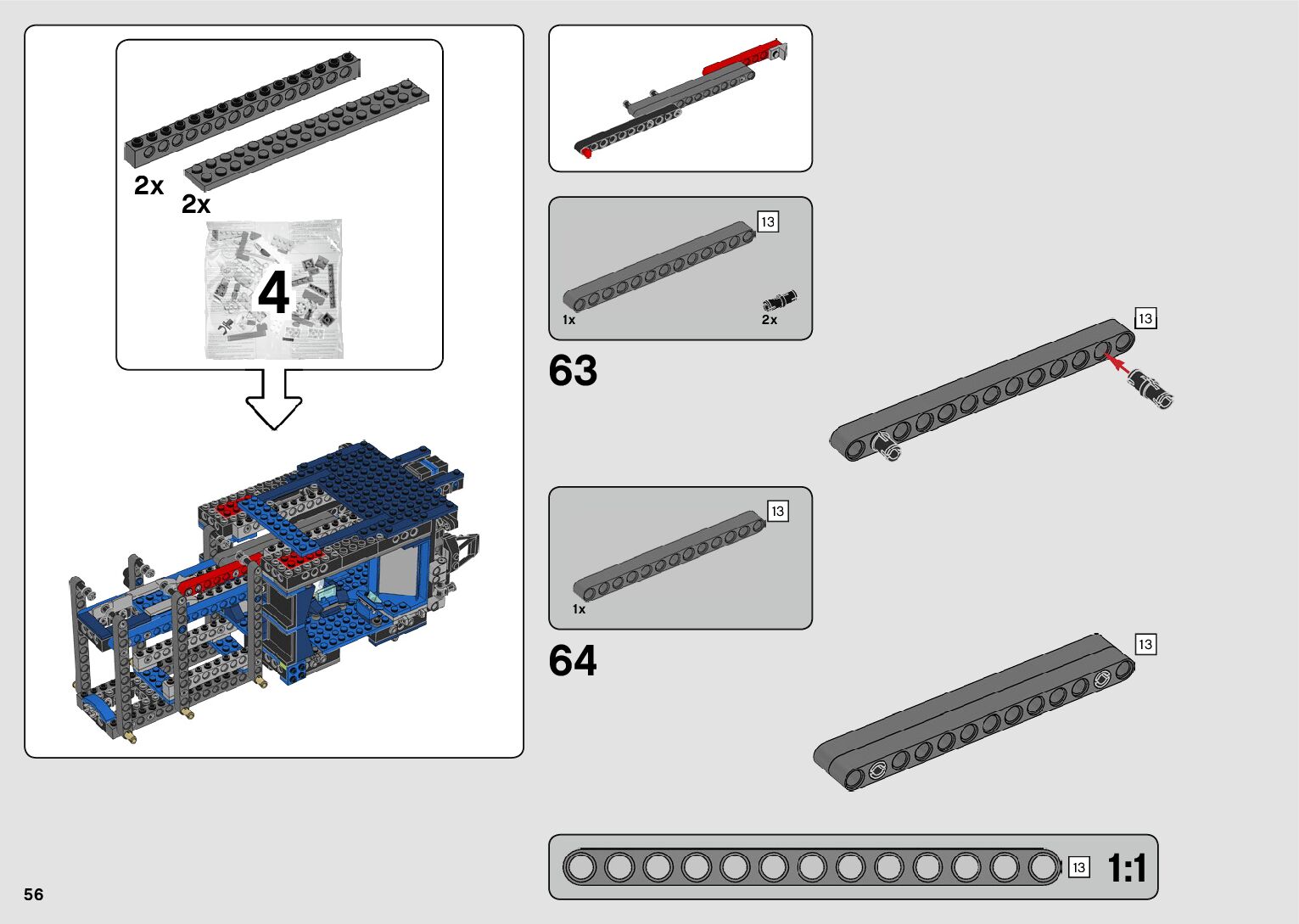 2x
2x
4

13
1x
2x
63
13

13
1x
64
13

13
1:1

56