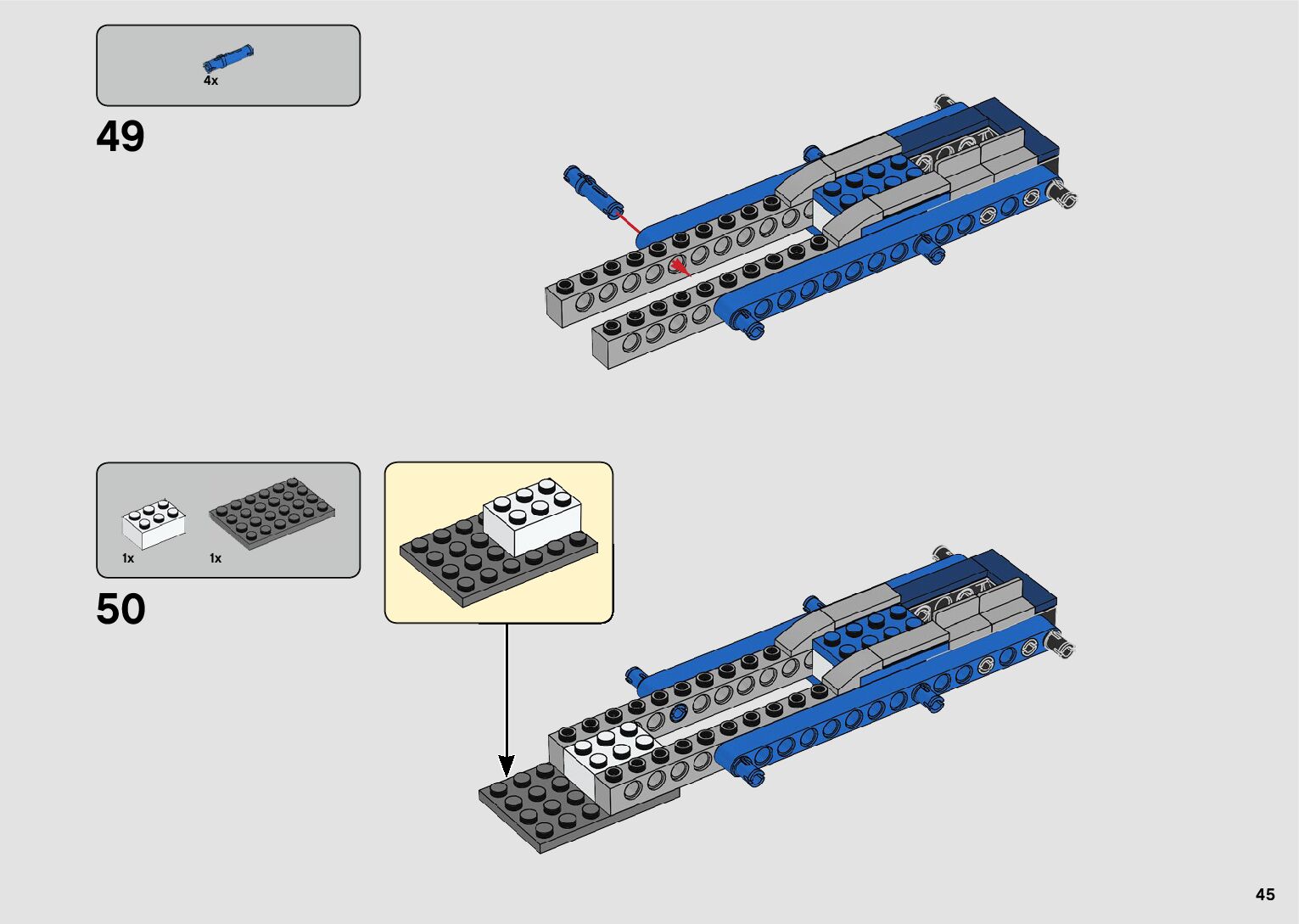 4x

49

1x

1x

50

45