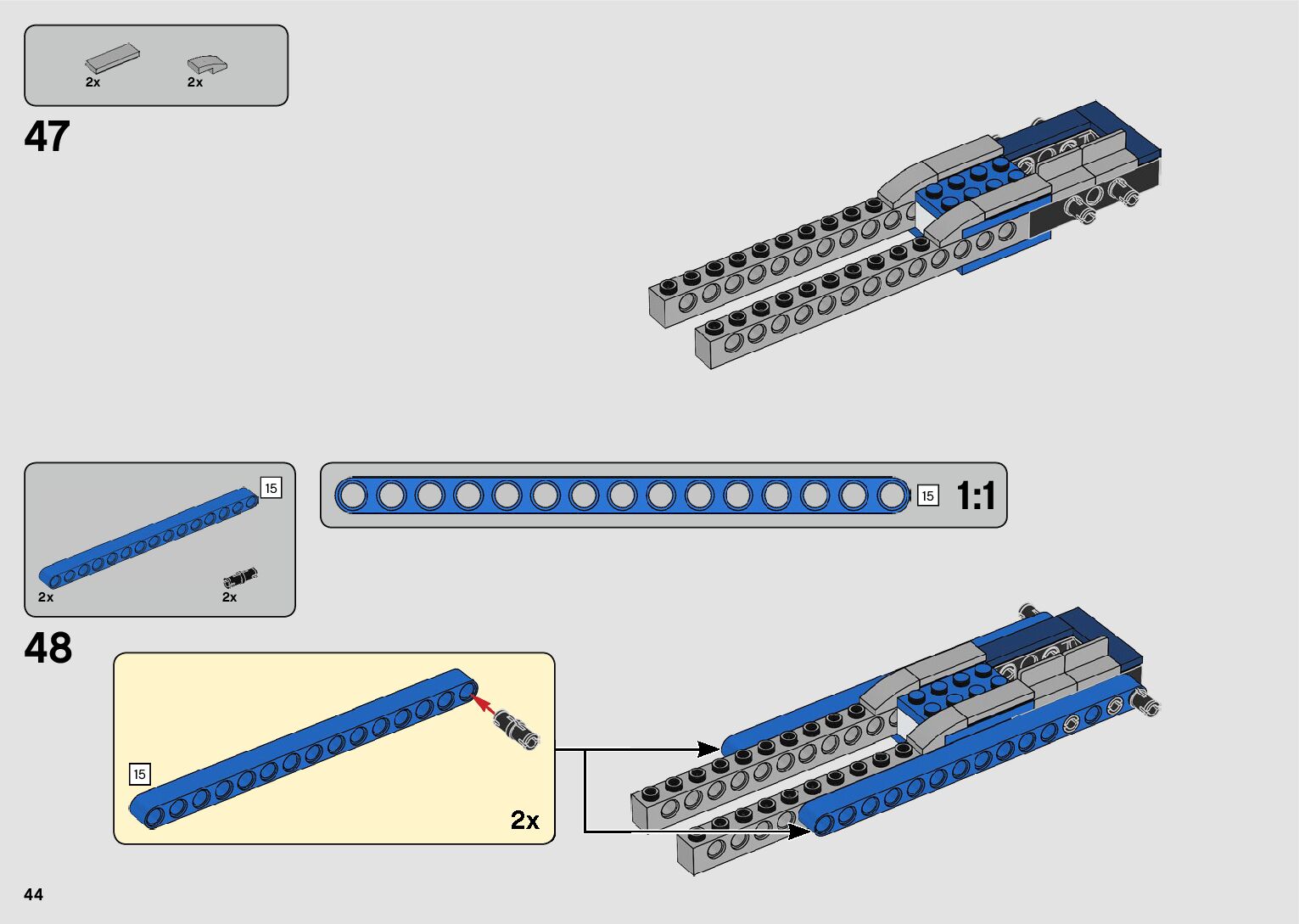 2x
2x

47

15
2x
2x

15
1:1

48

15
2x

44