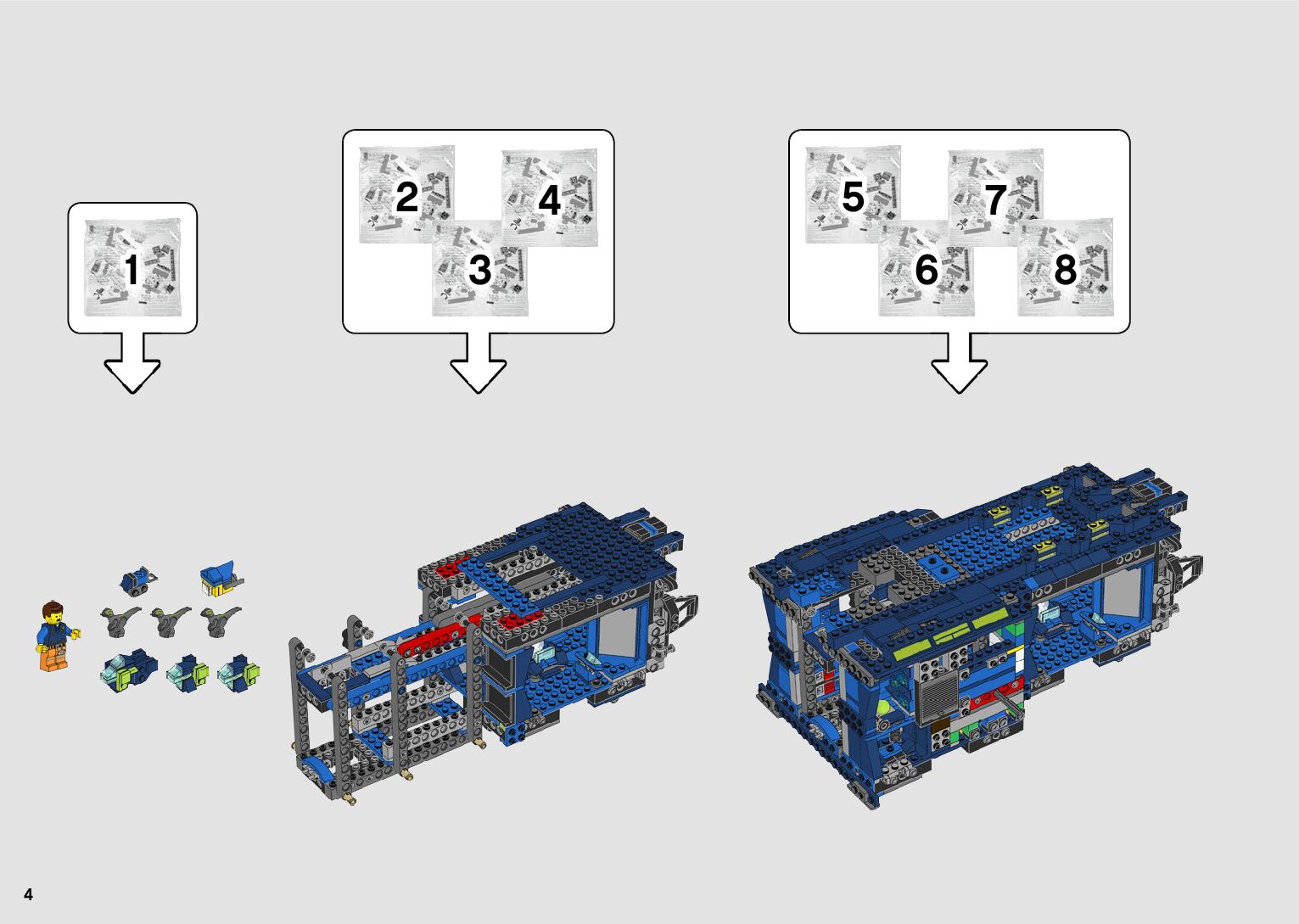 1

2
4
3

5
7
6
8

4