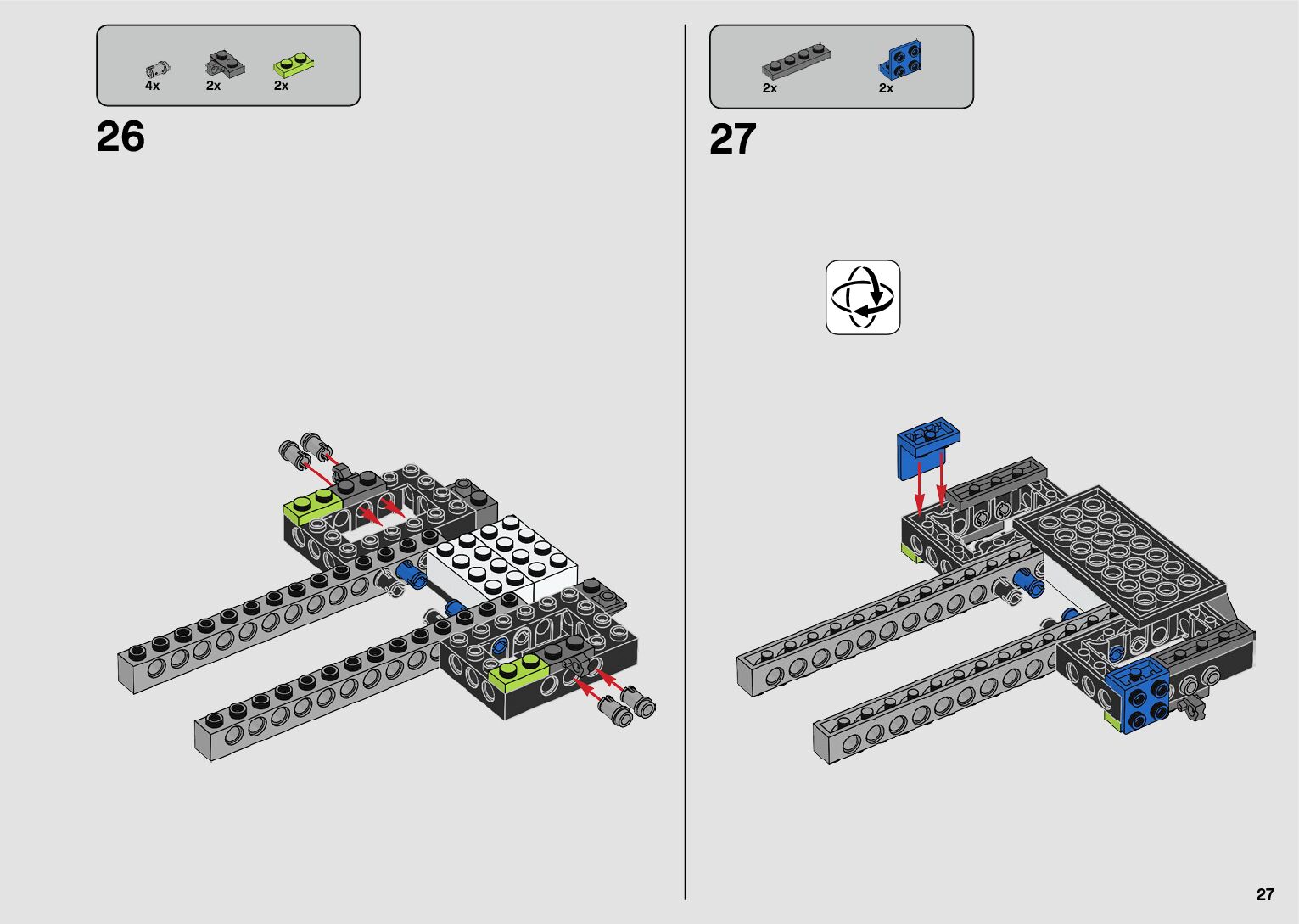 4x 2x 2x

26

2x 2x

27

27