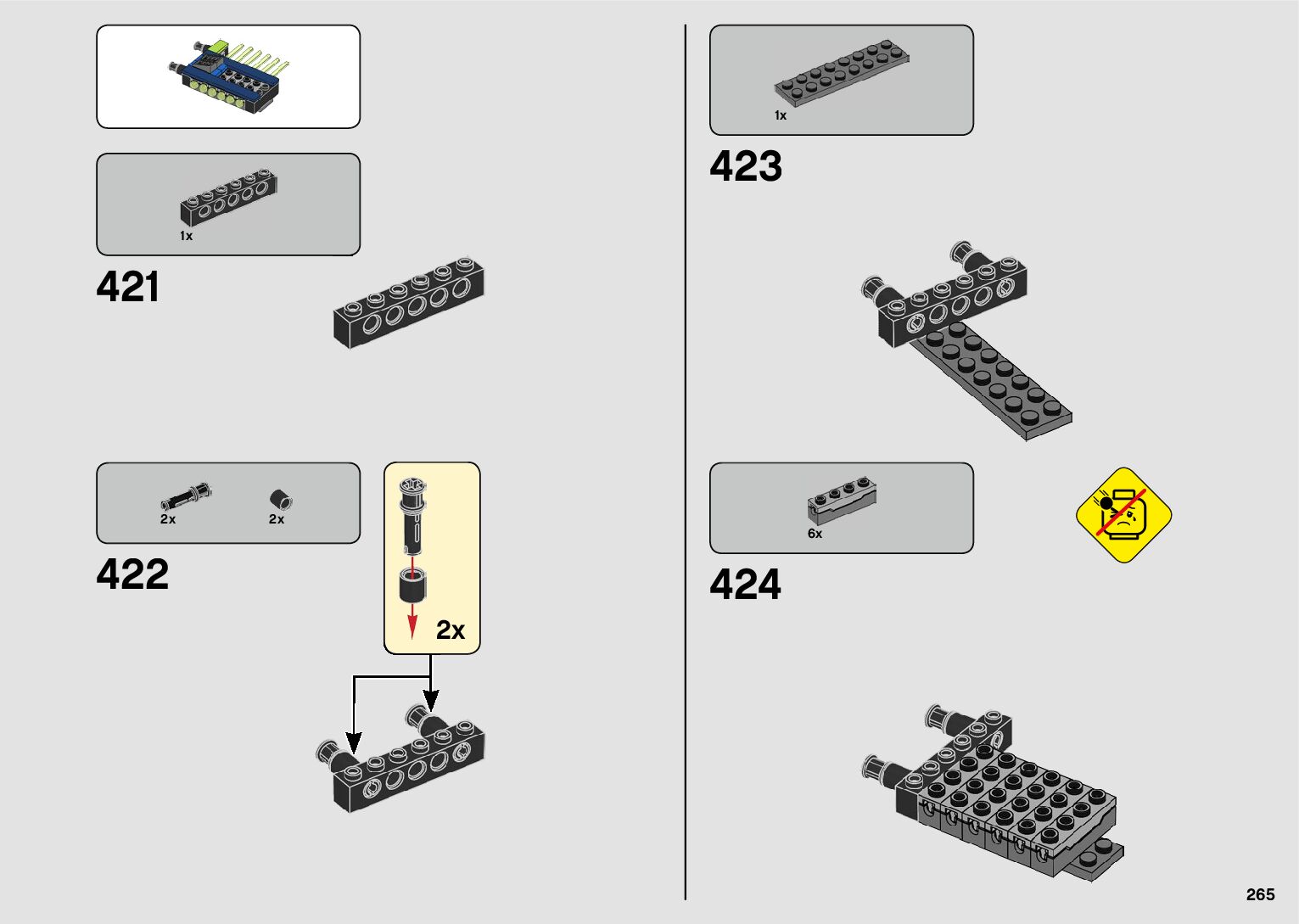 1x

421

2x
2x

422

2x

1x

423

6x

424

265