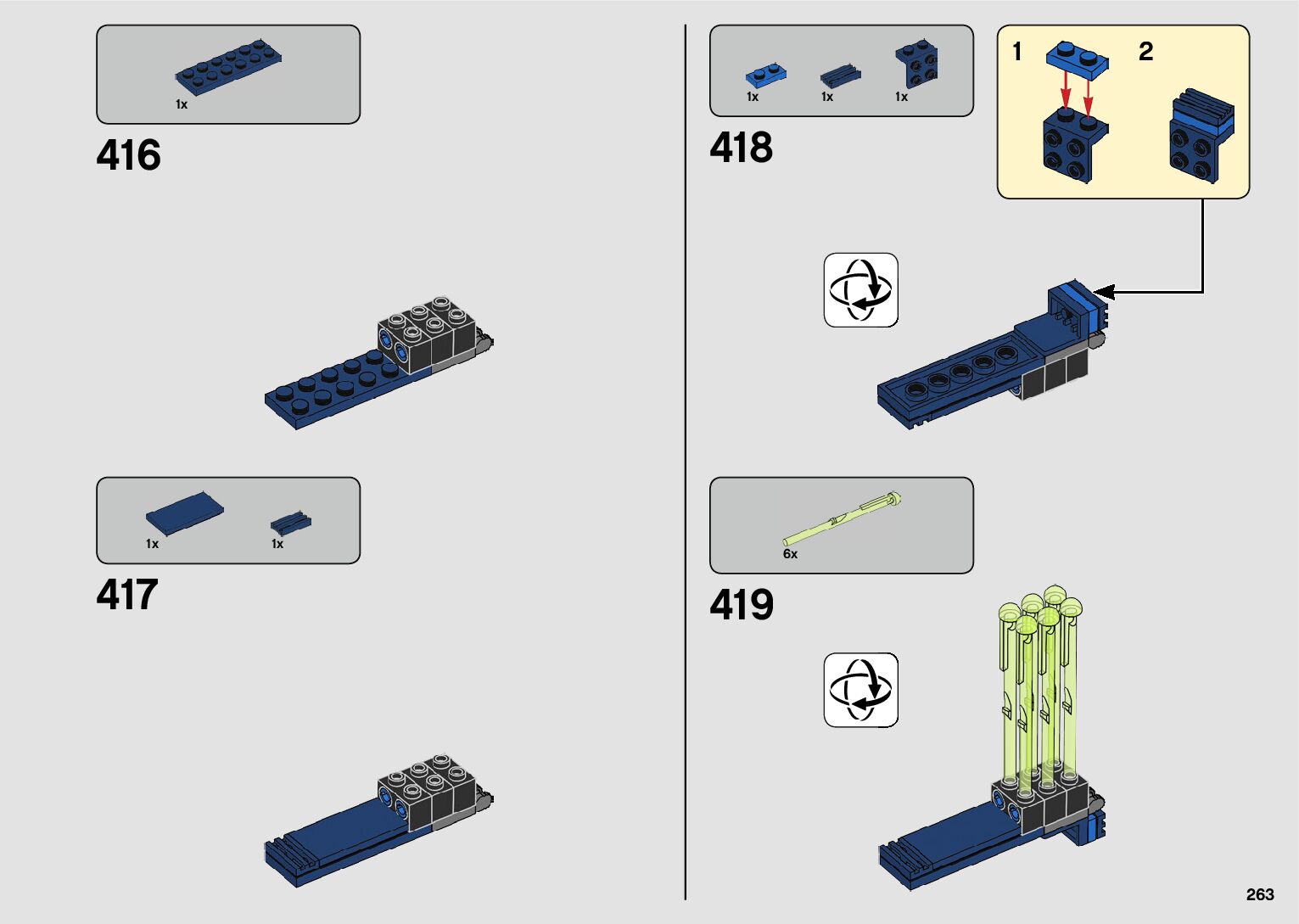 1x

416

1x

1x

417

1x

1x

1x

418

1

2

6x

419

263