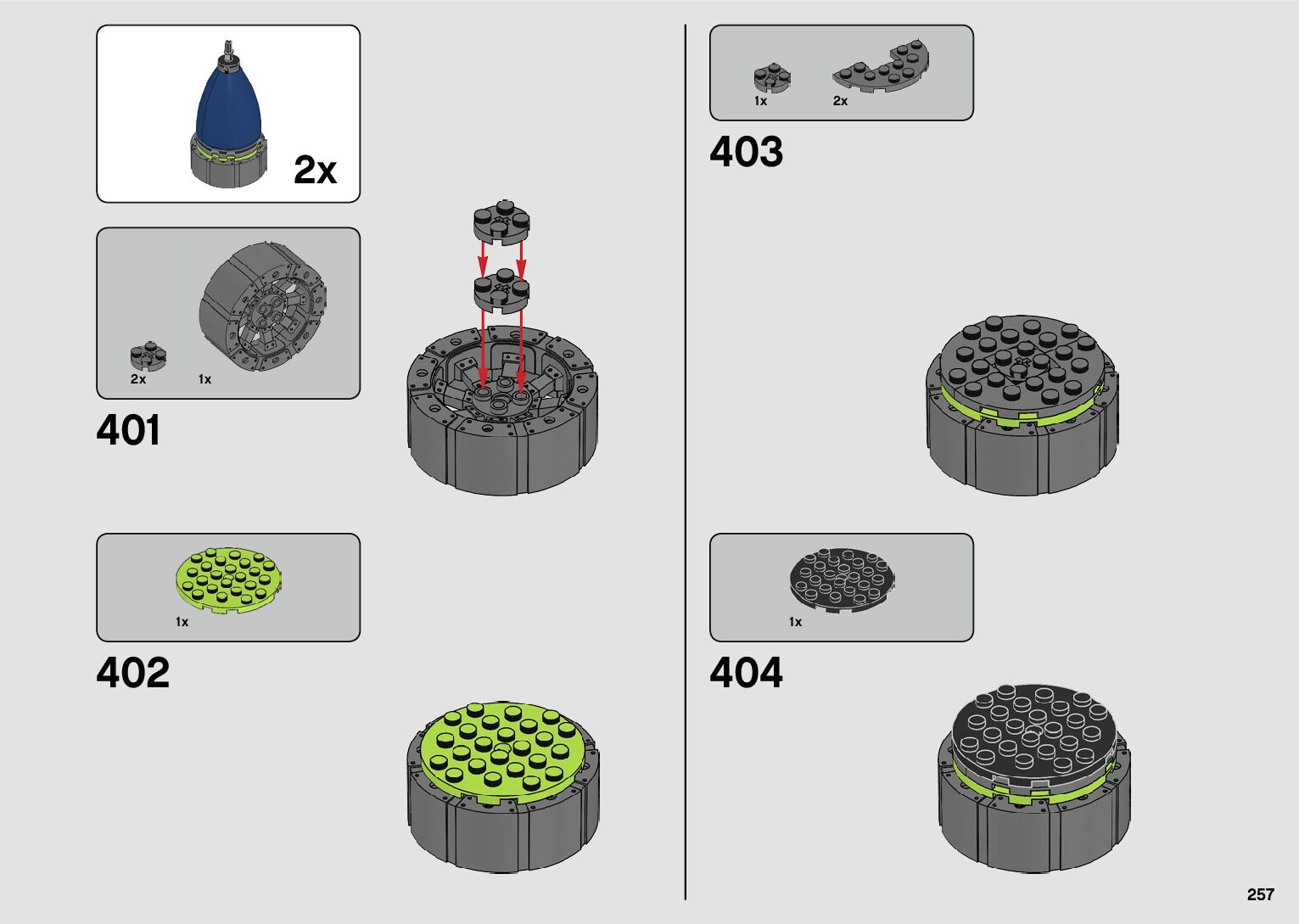 2x

2x
1x

401

1x

402

1x
2x

403

1x

404

257