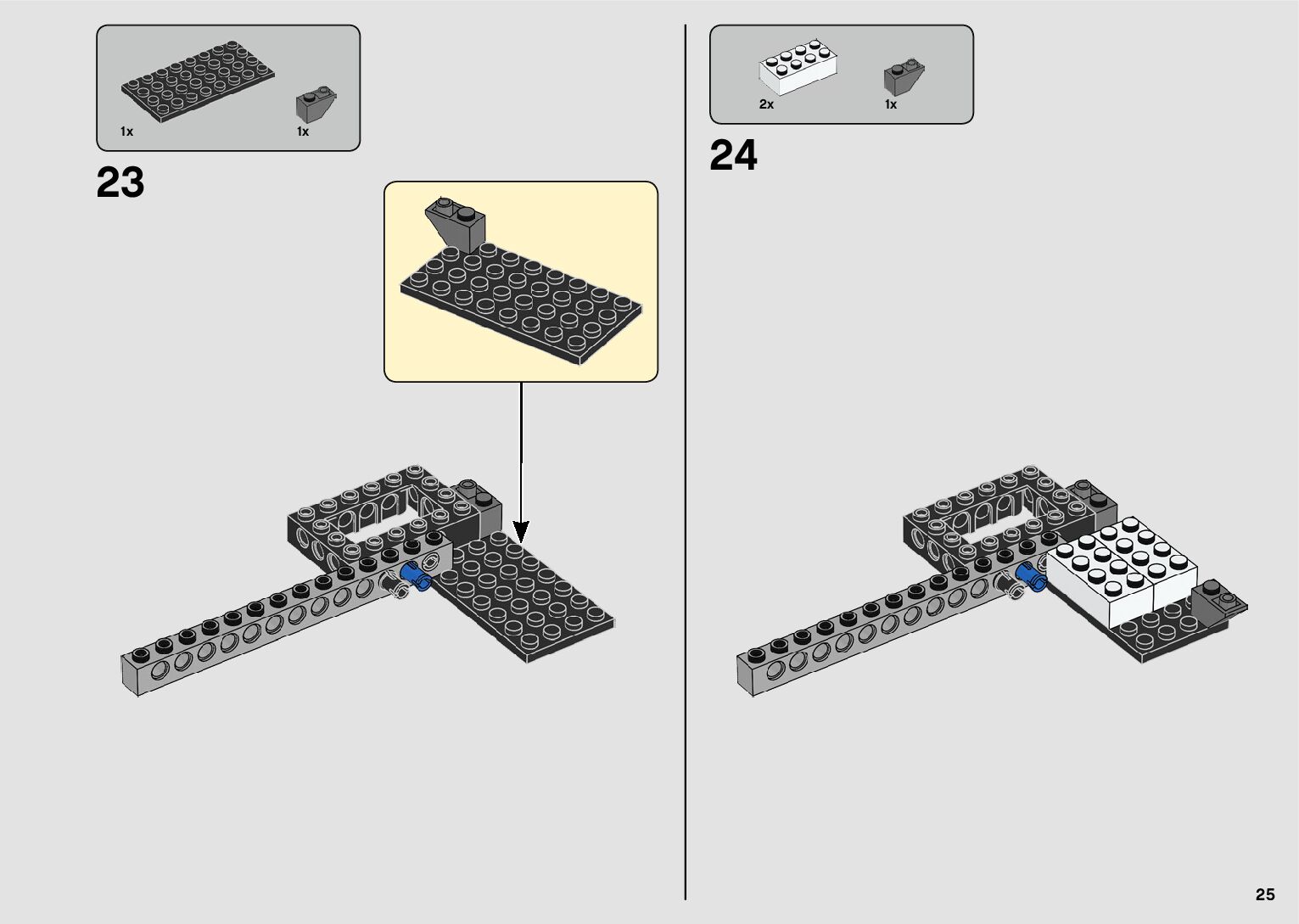 1x

1x

23

2x

1x

24

25