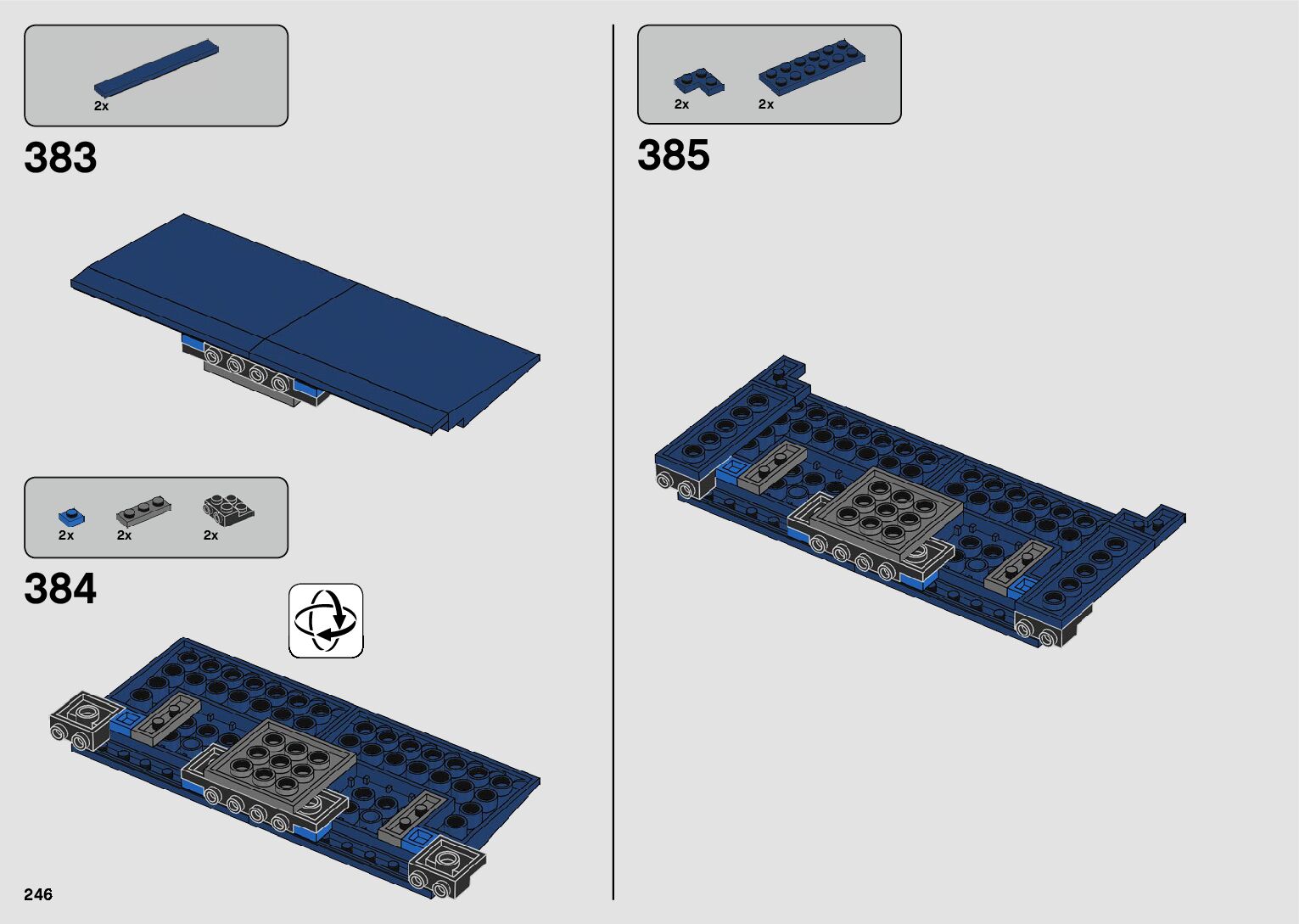 2x

383

2x 2x 2x

384

246

2x 2x

385