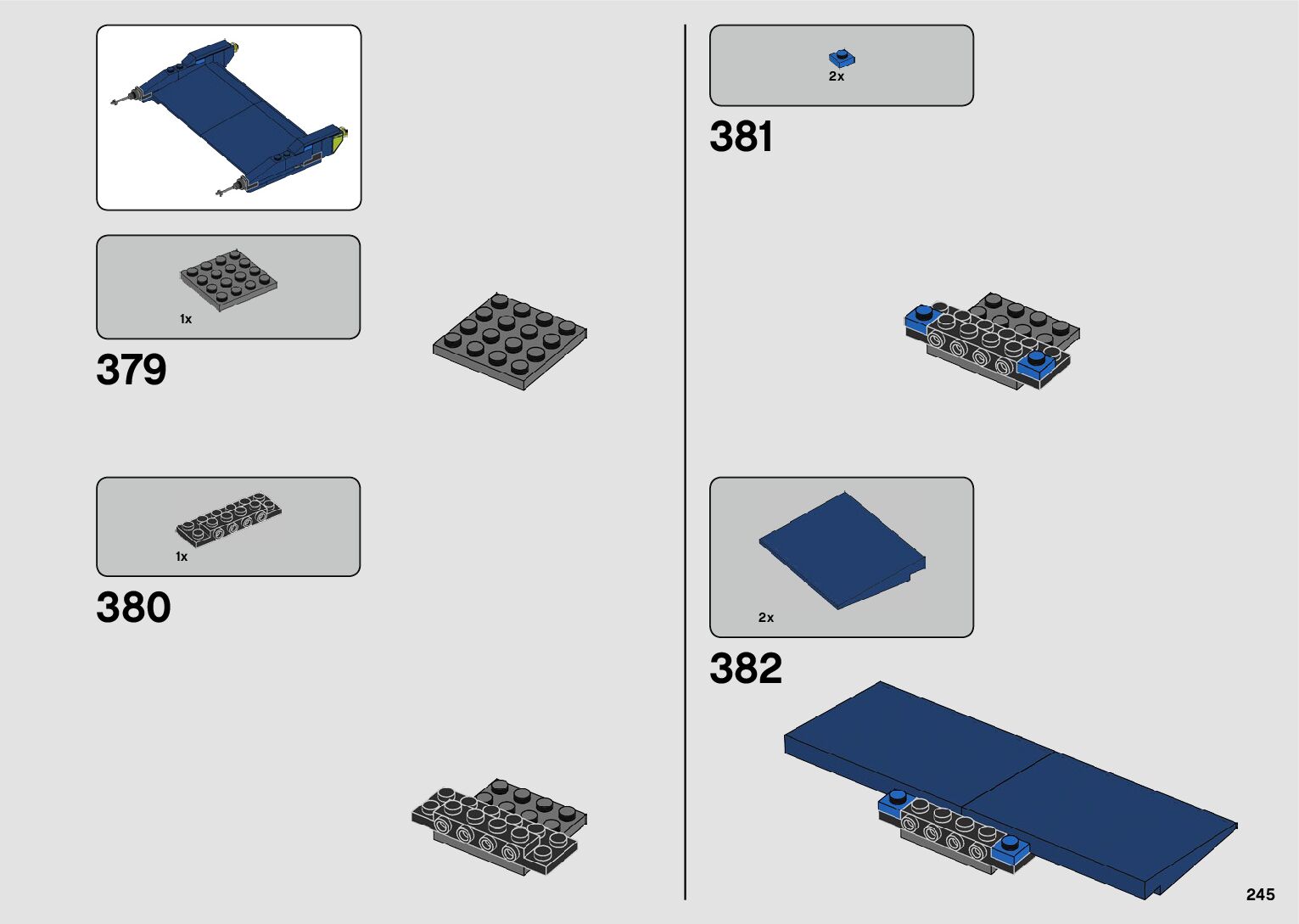 1x

379

1x

380

2x

381

2x

382

245