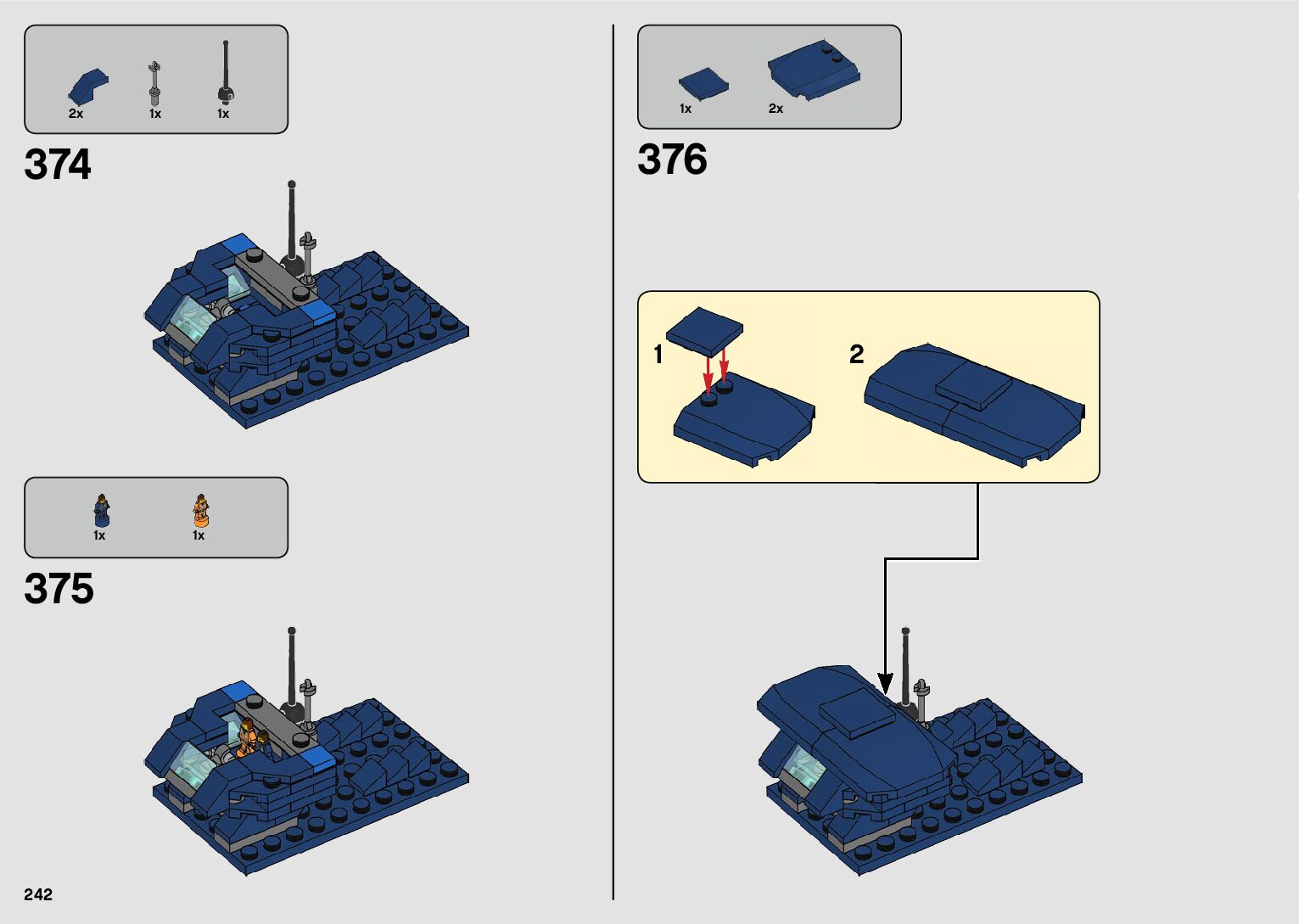 2x 1x 1x

374

1x 1x

375

242

1x 2x

376

1

2