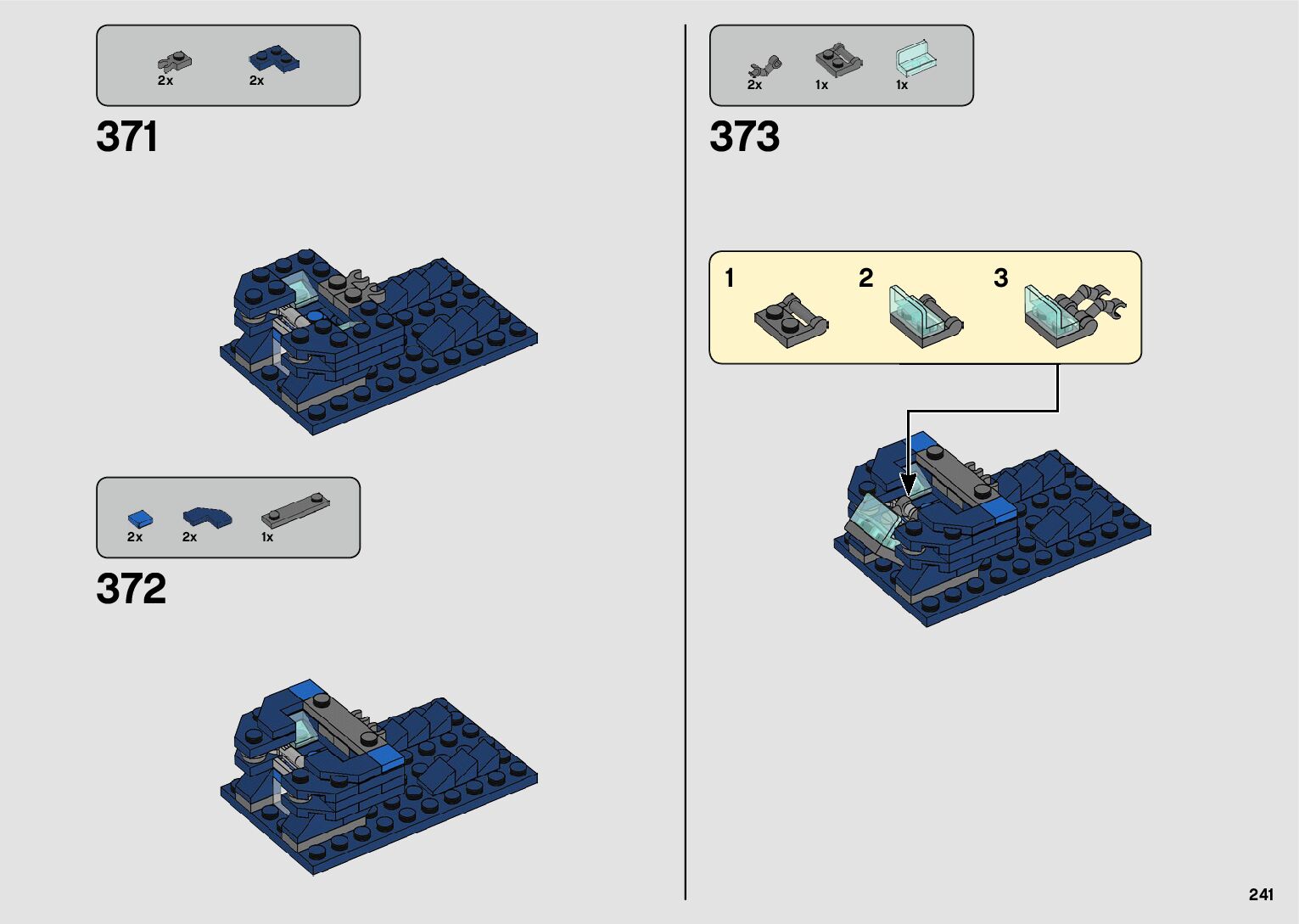 2x 2x

371

2x 2x 1x

372

2x 1x 1x

373

1

2

3

241