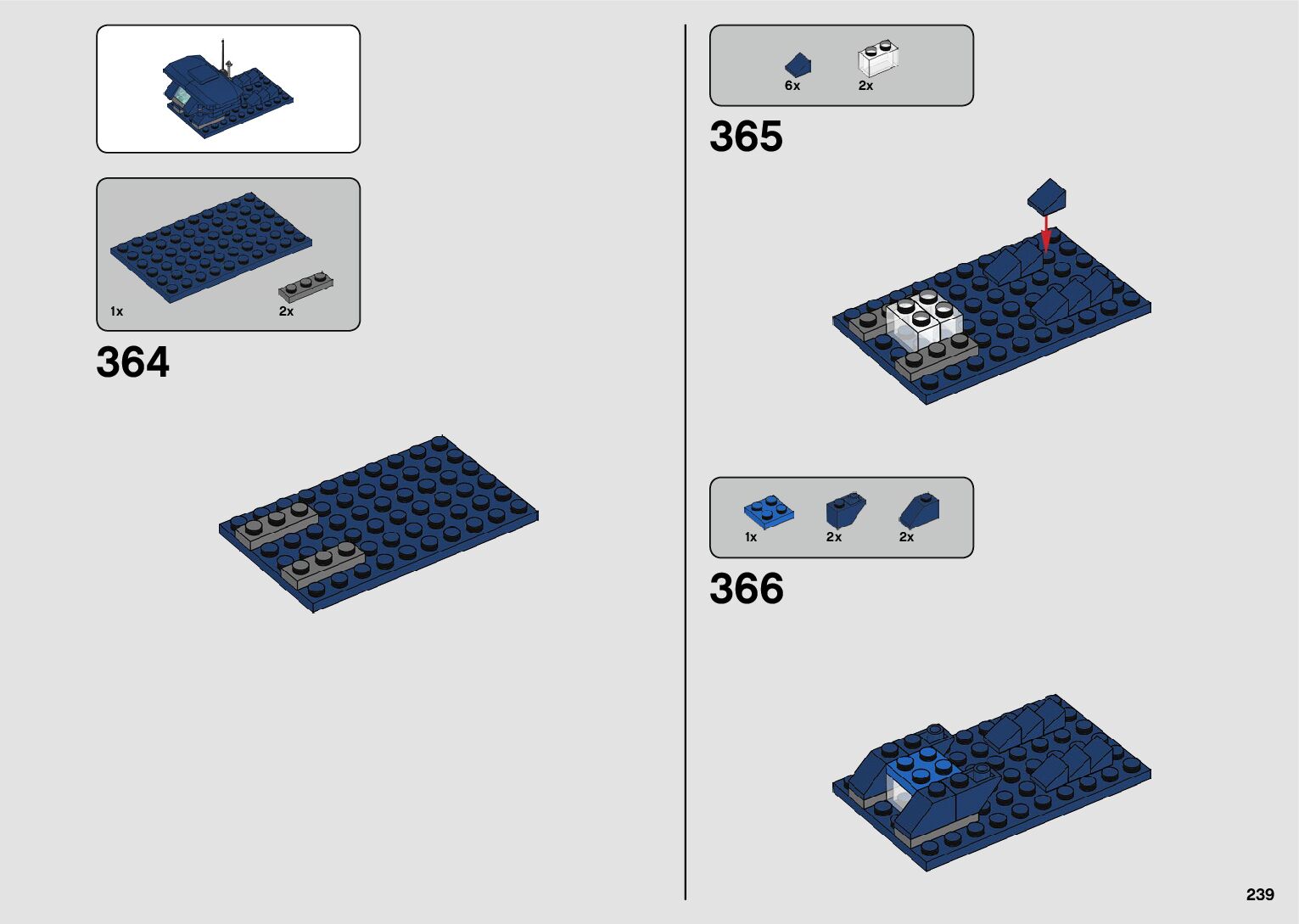 1x
2x

364

6x
2x

365

1x
2x
2x

366

239