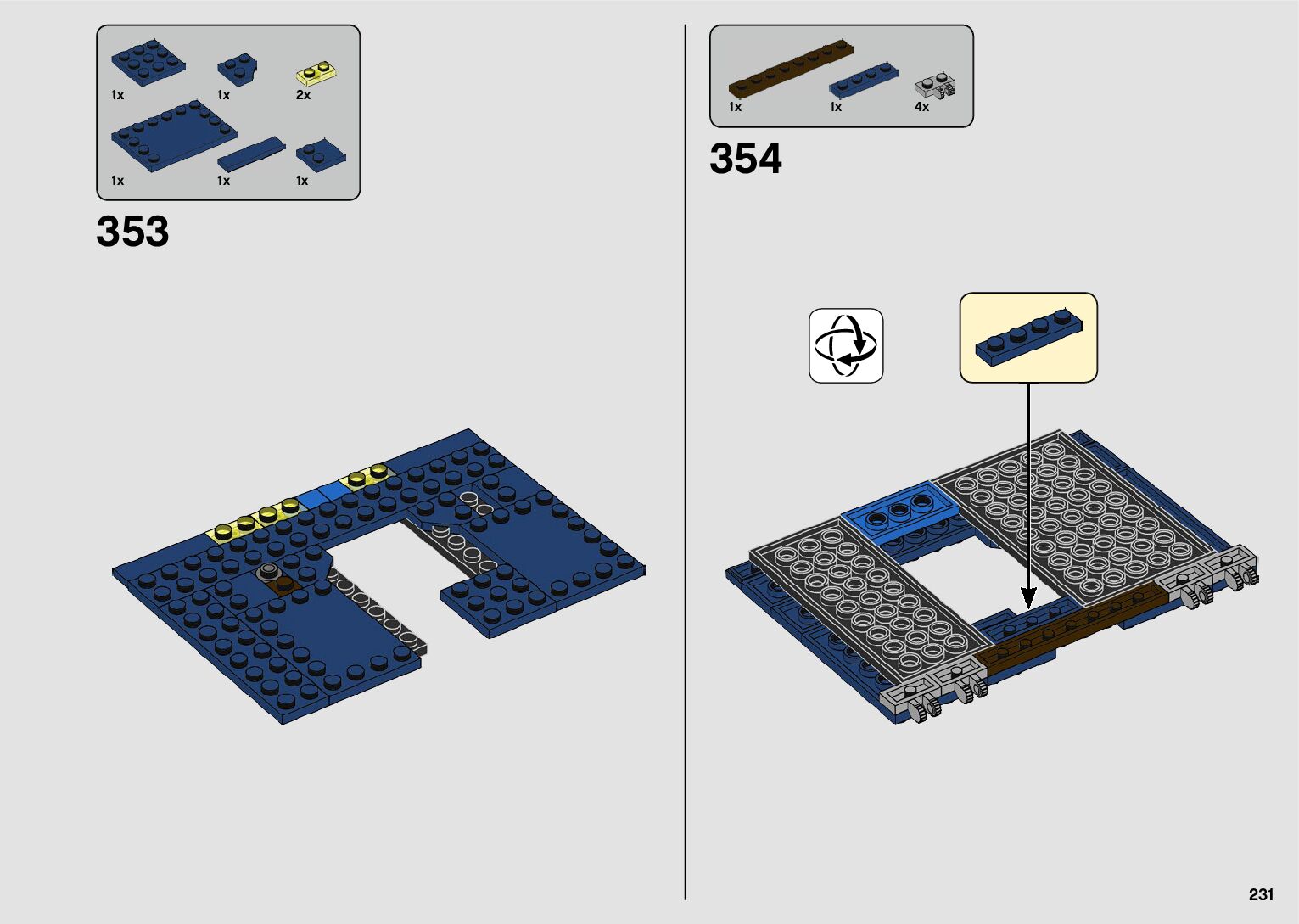 1x
1x
2x
1x
1x
1x

353

1x
1x
4x

354

231