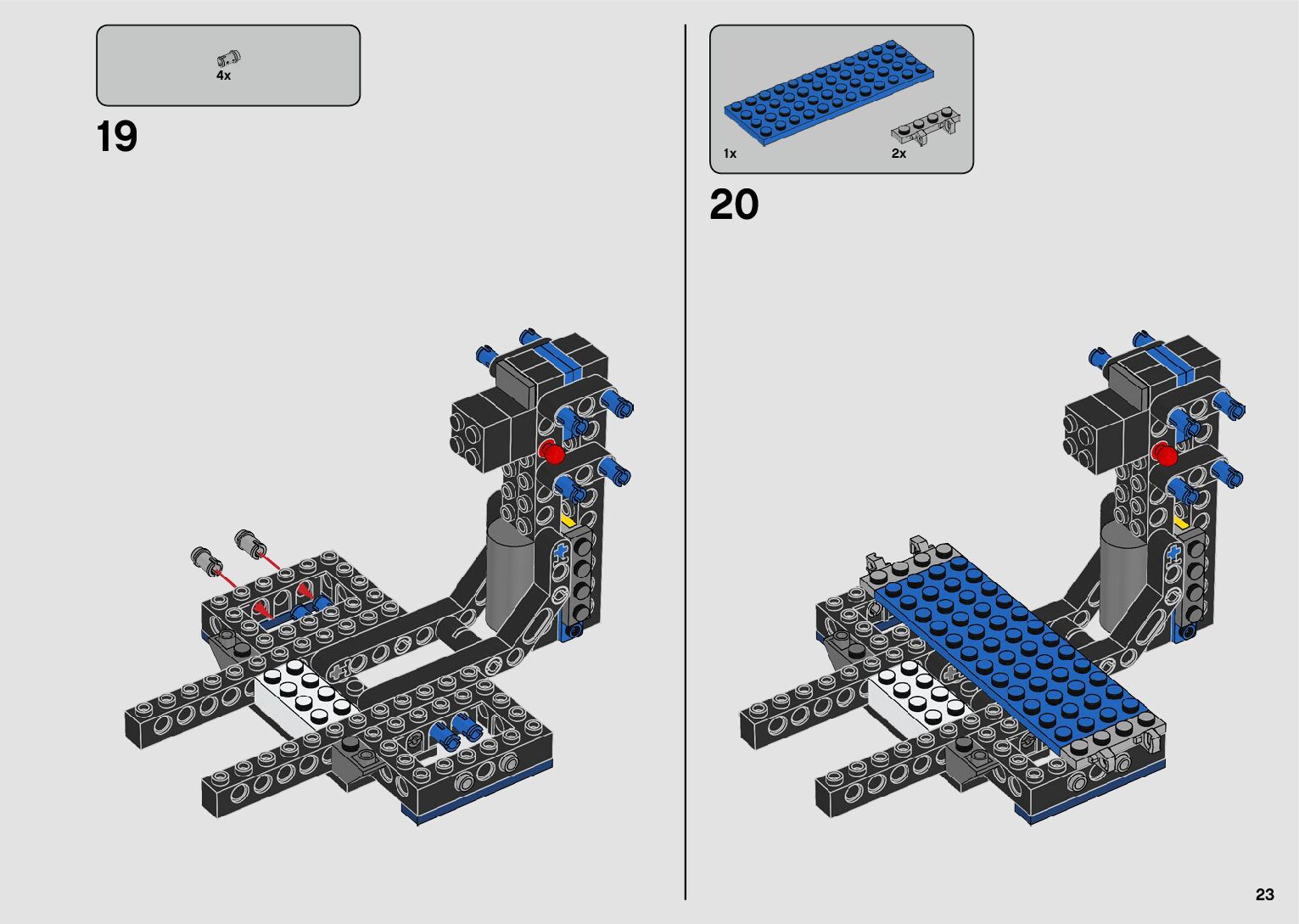 4x

19

1x

2x

20

23