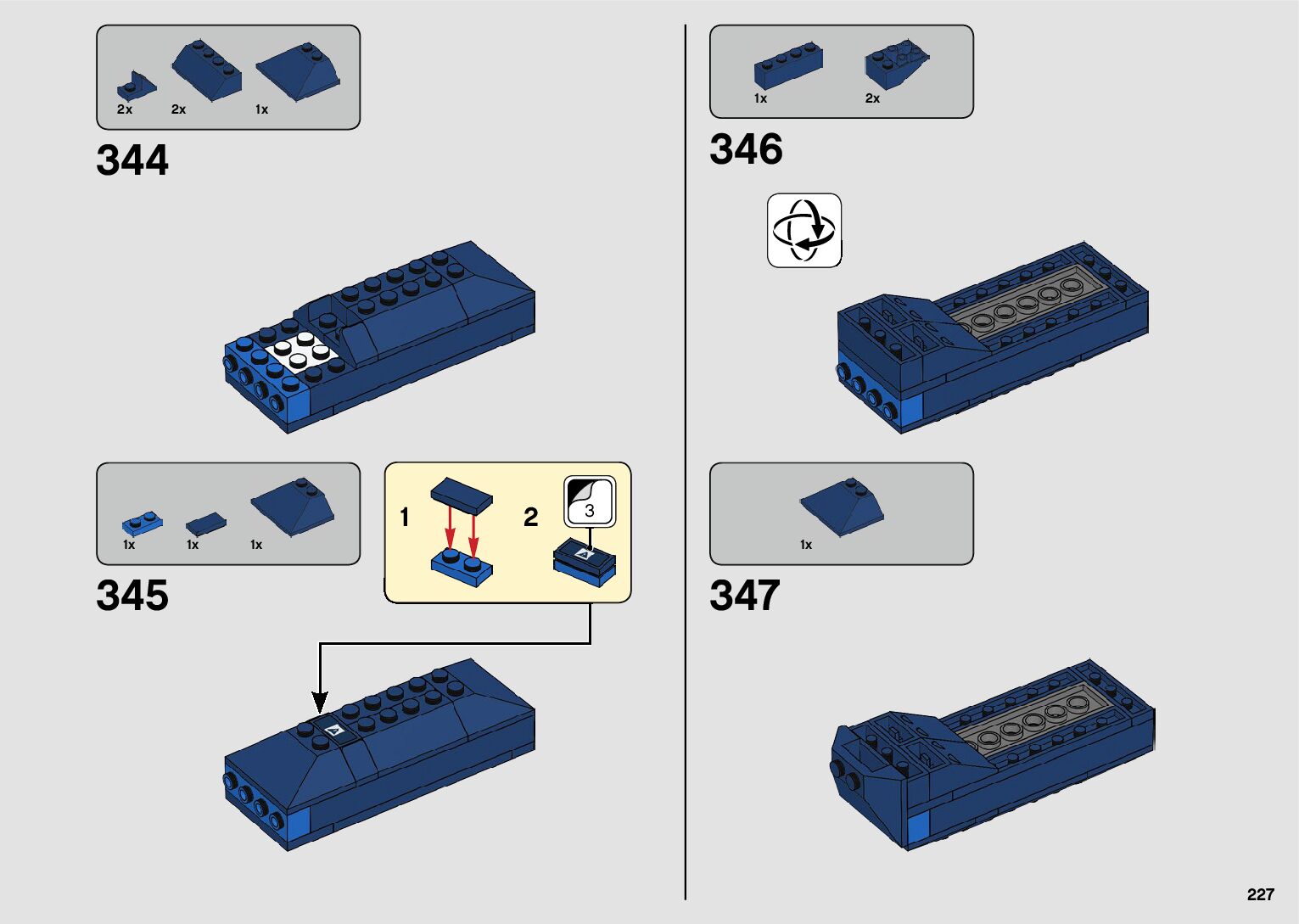 2x 2x 1x

344

1x 1x 1x

345

1

2

3

1x 2x

346

1x

347

227