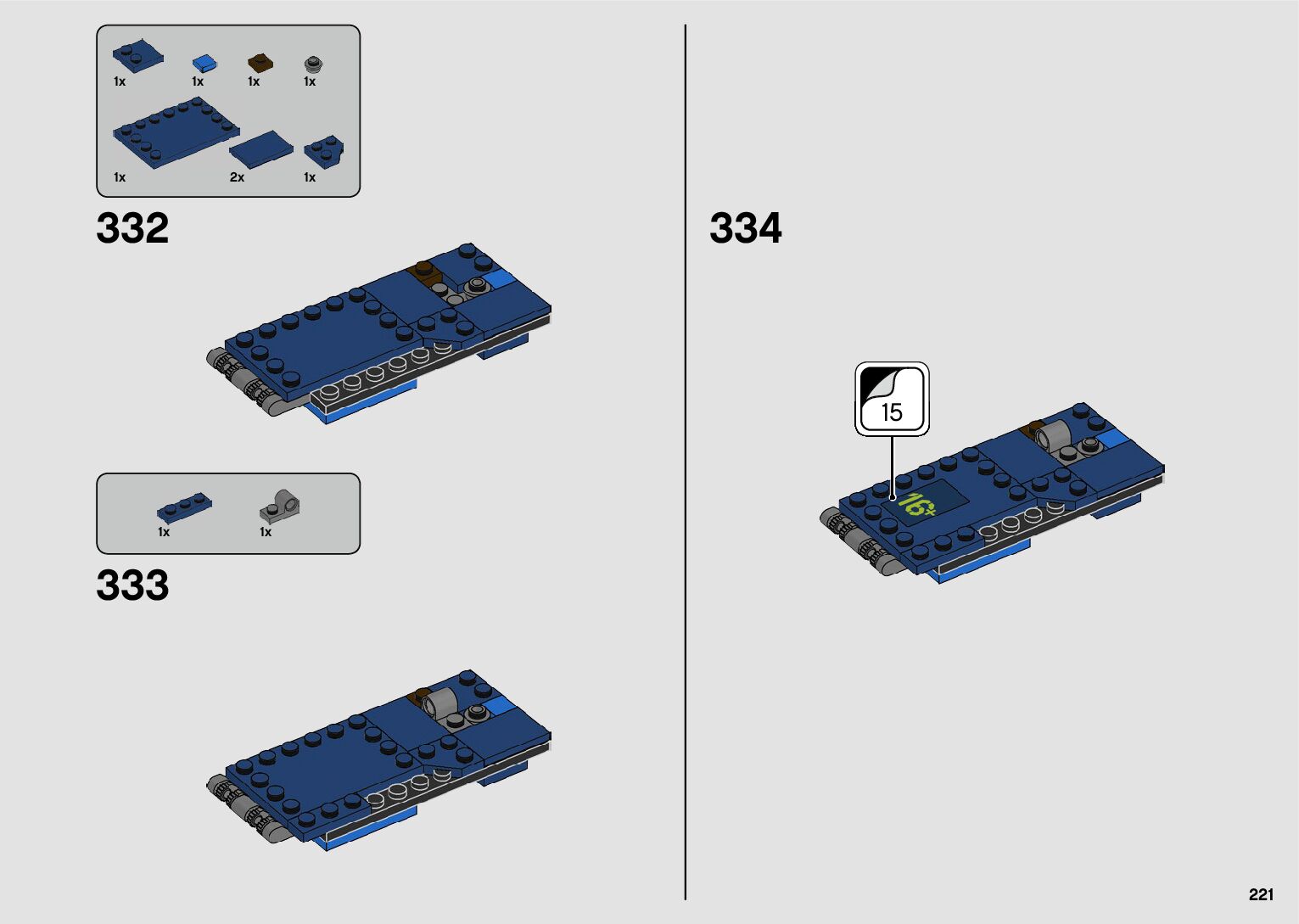 1x 1x 1x 1x

1x 2x 1x

332

1x 1x

333

334

15

16+

221