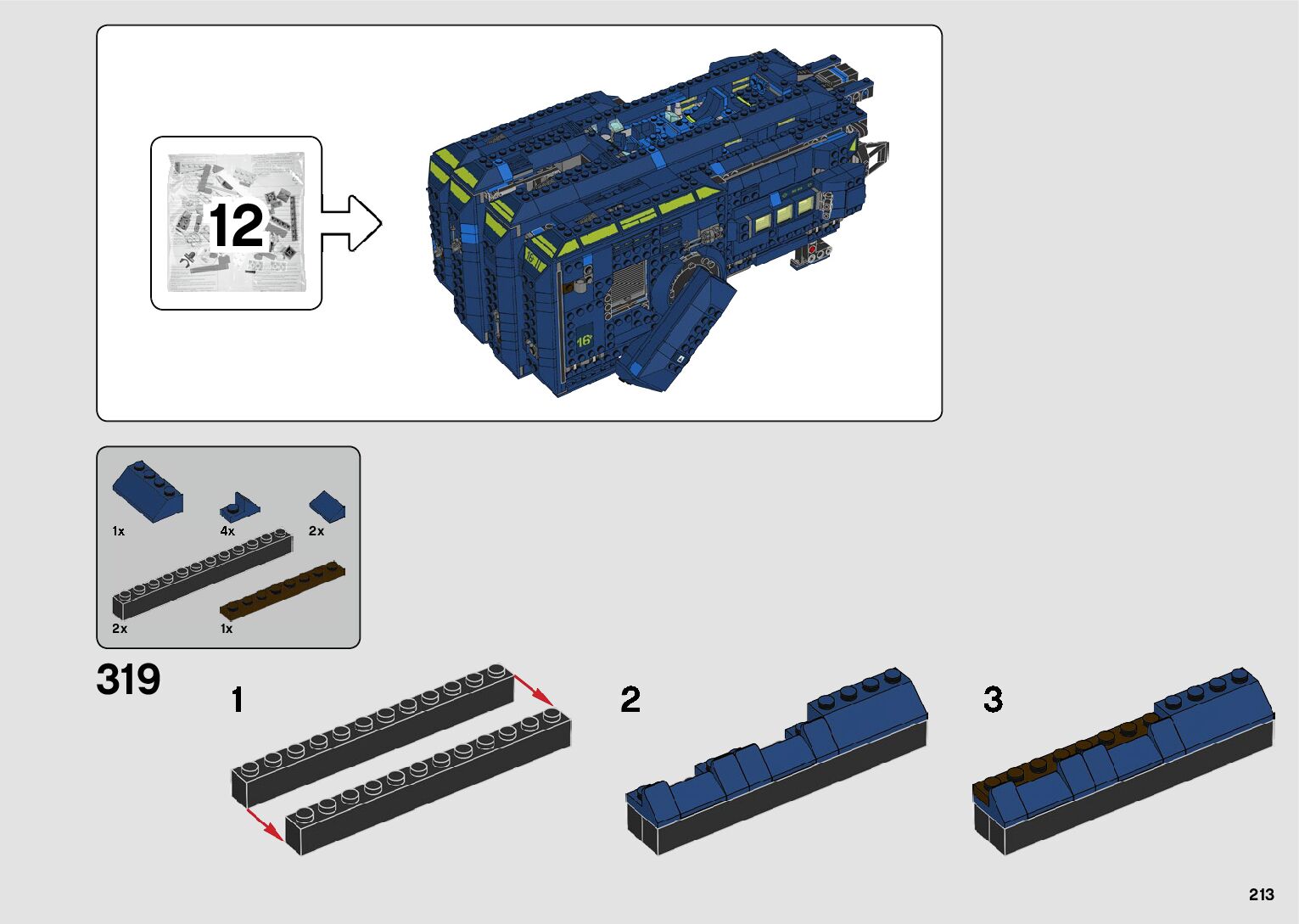 12

16

16

1x
4x
2x
2x
1x

319

1

2

3

213