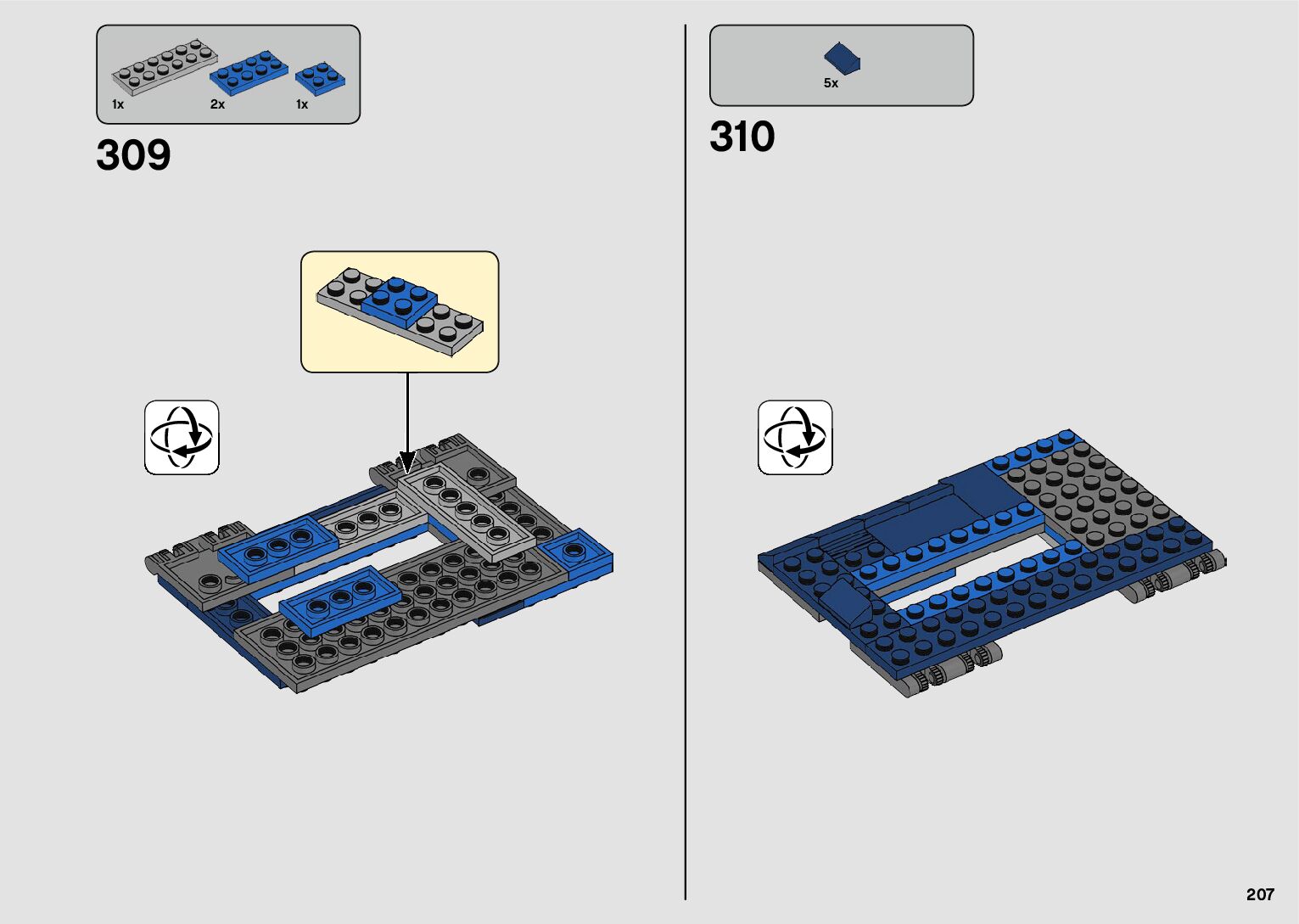 1x 2x 1x

309

5x

310

207