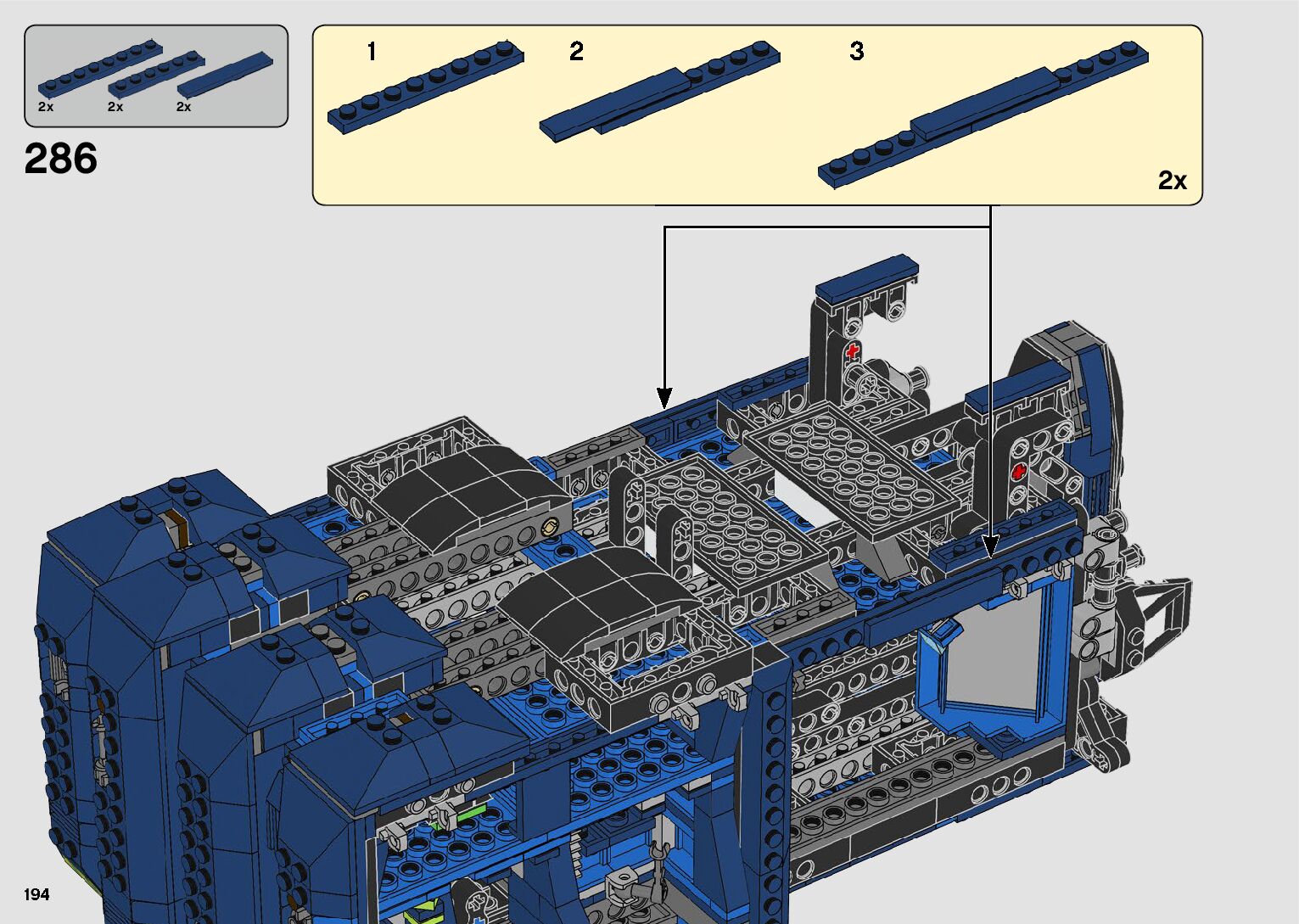 2x 2x 2x

286

1 2 3

2x

194