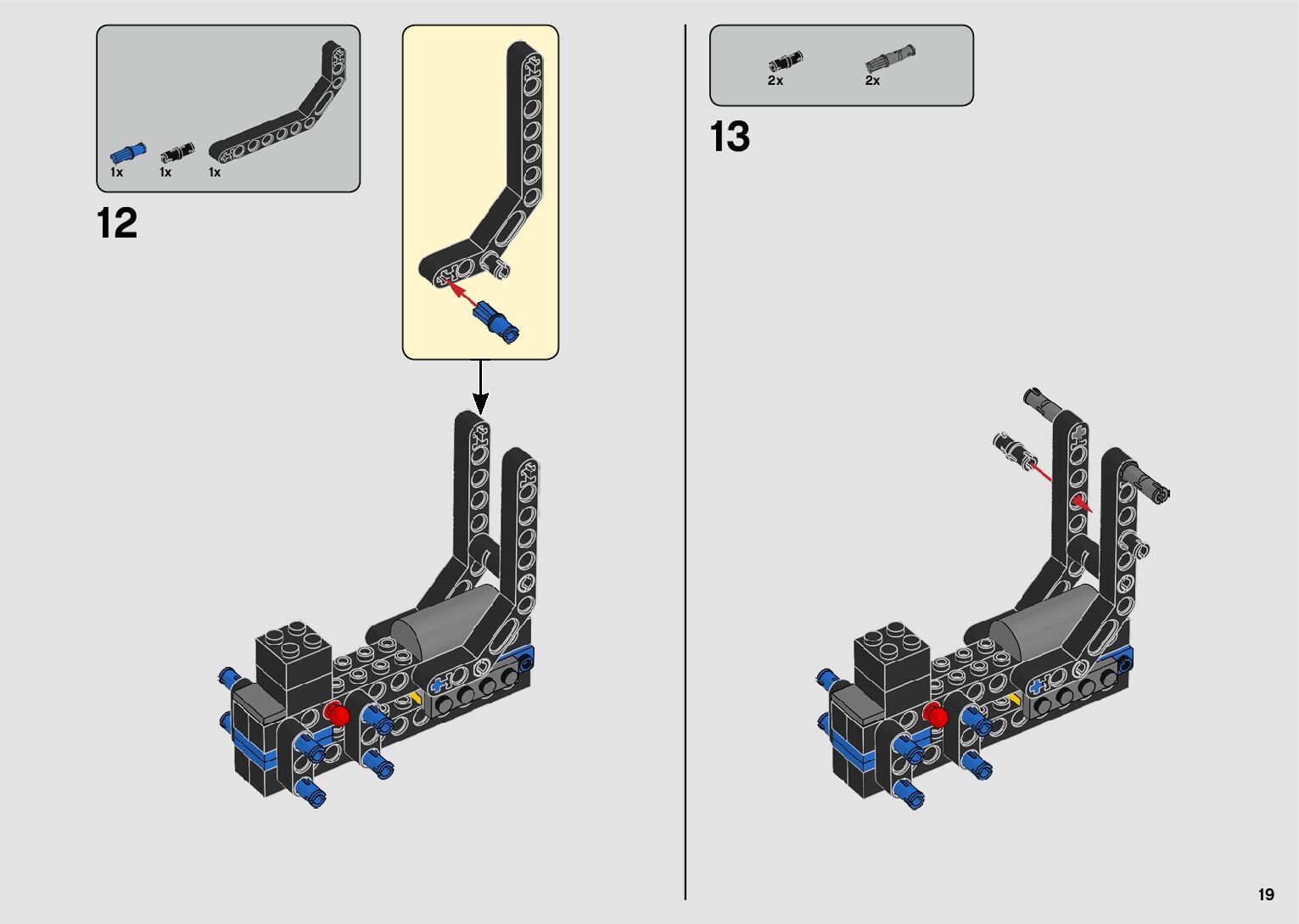 1x 1x 1x

12

2x 2x

13

19