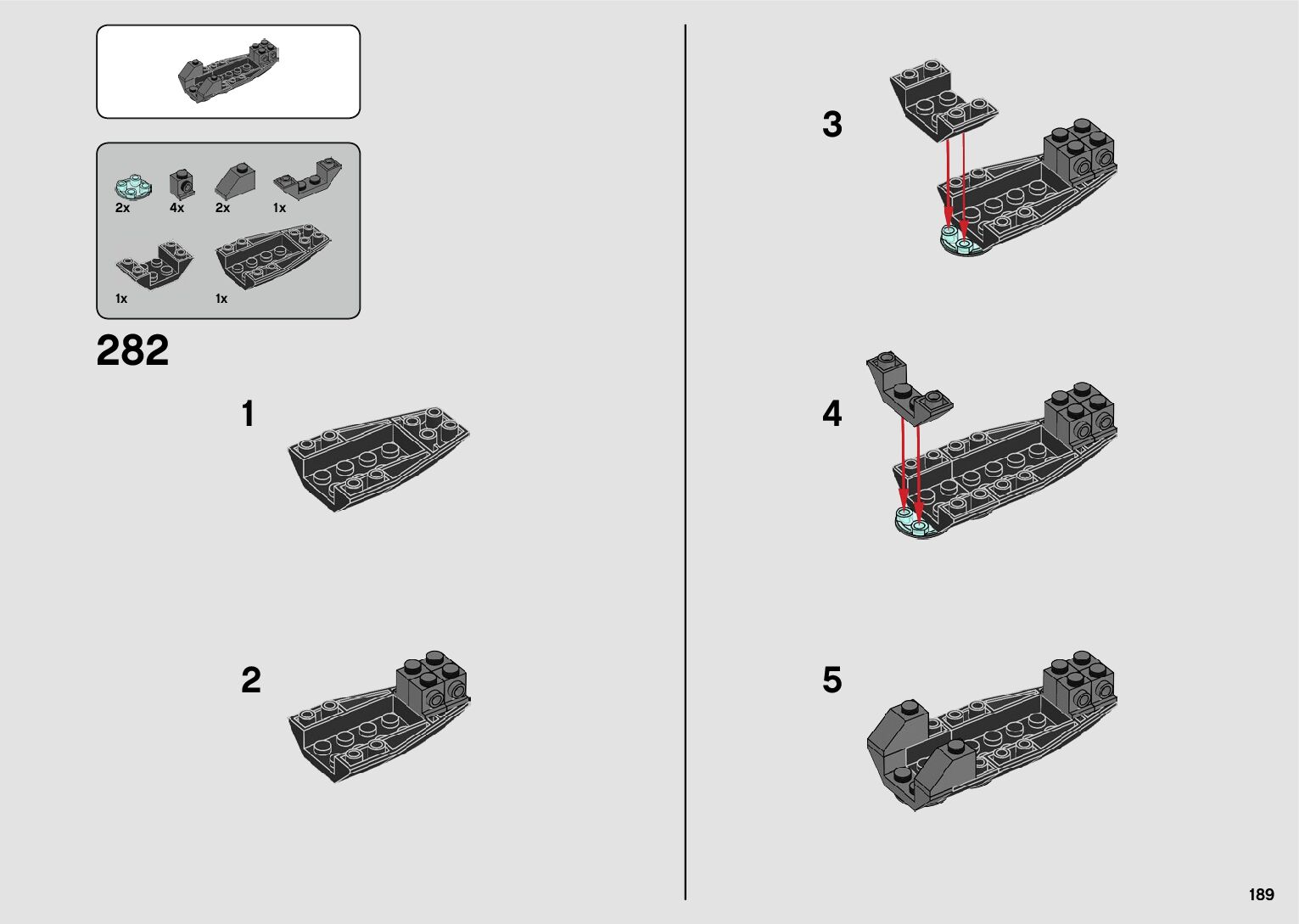 2x 4x 2x 1x

1x 1x

282

1

2

3

4

5

189