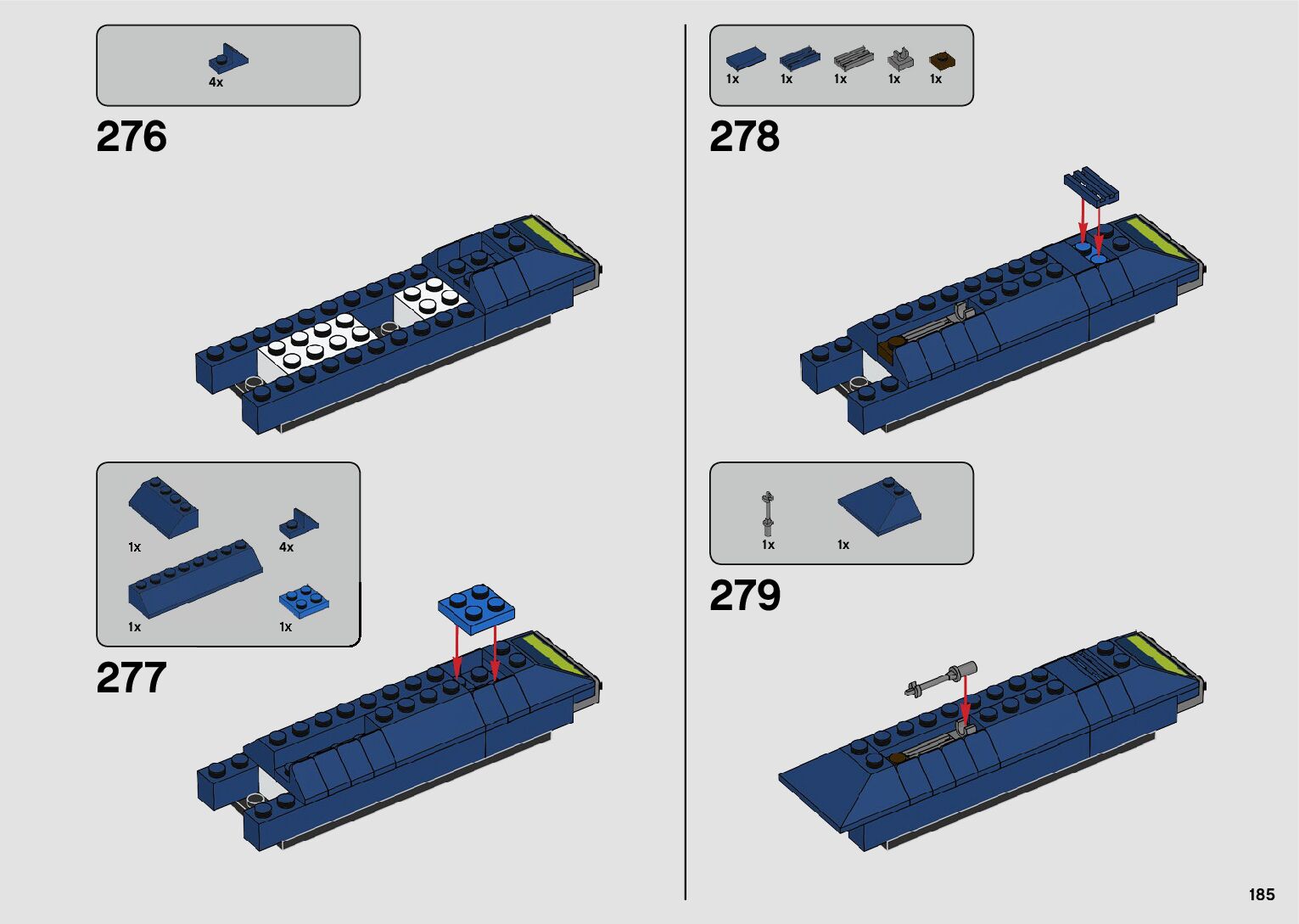 4x

276

1x

4x

1x

1x

277

1x 1x 1x 1x 1x

278

1x 1x

279

185